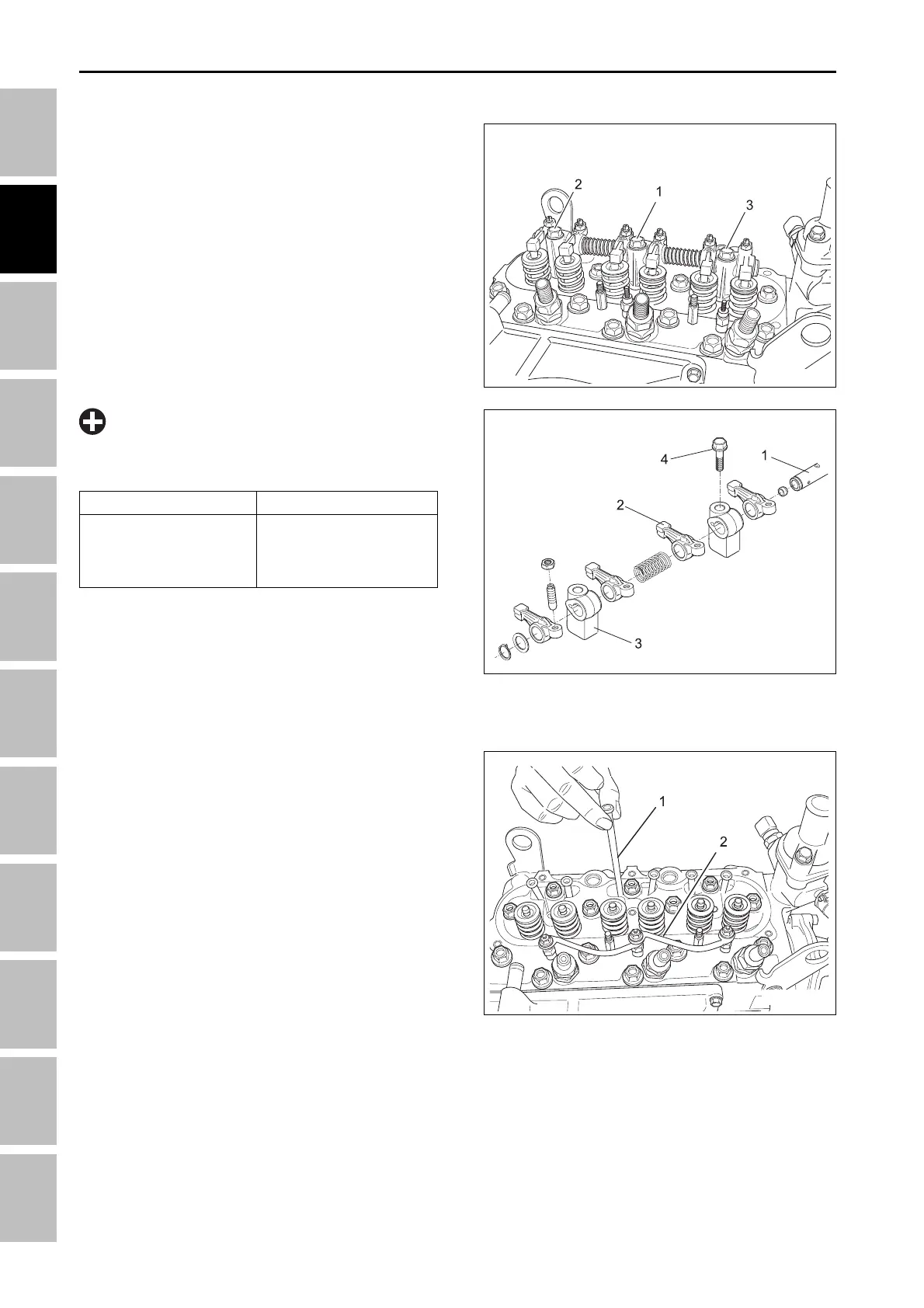 2

1

3

4

1

2

3

1

2