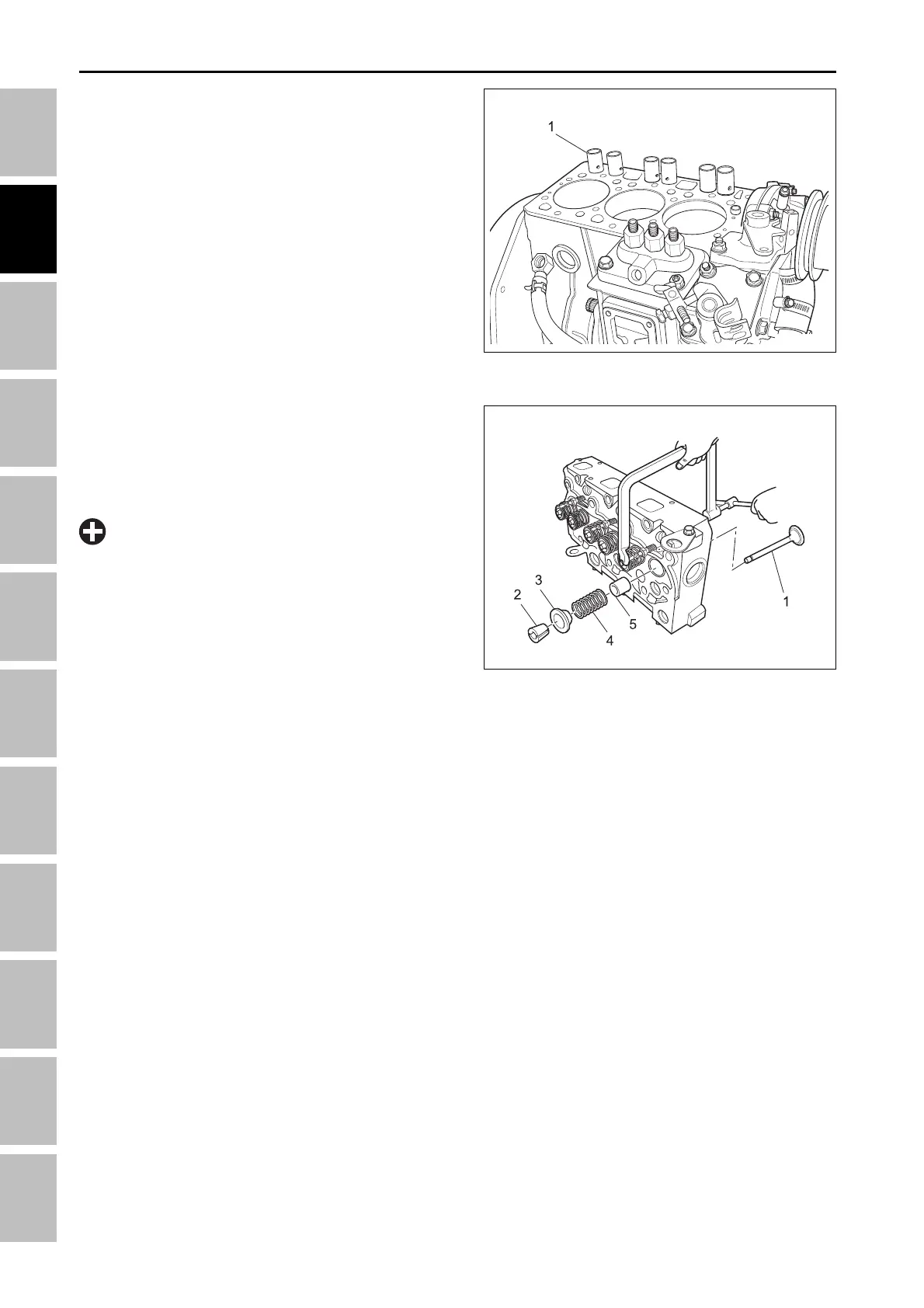 1

3
2
4
5
1