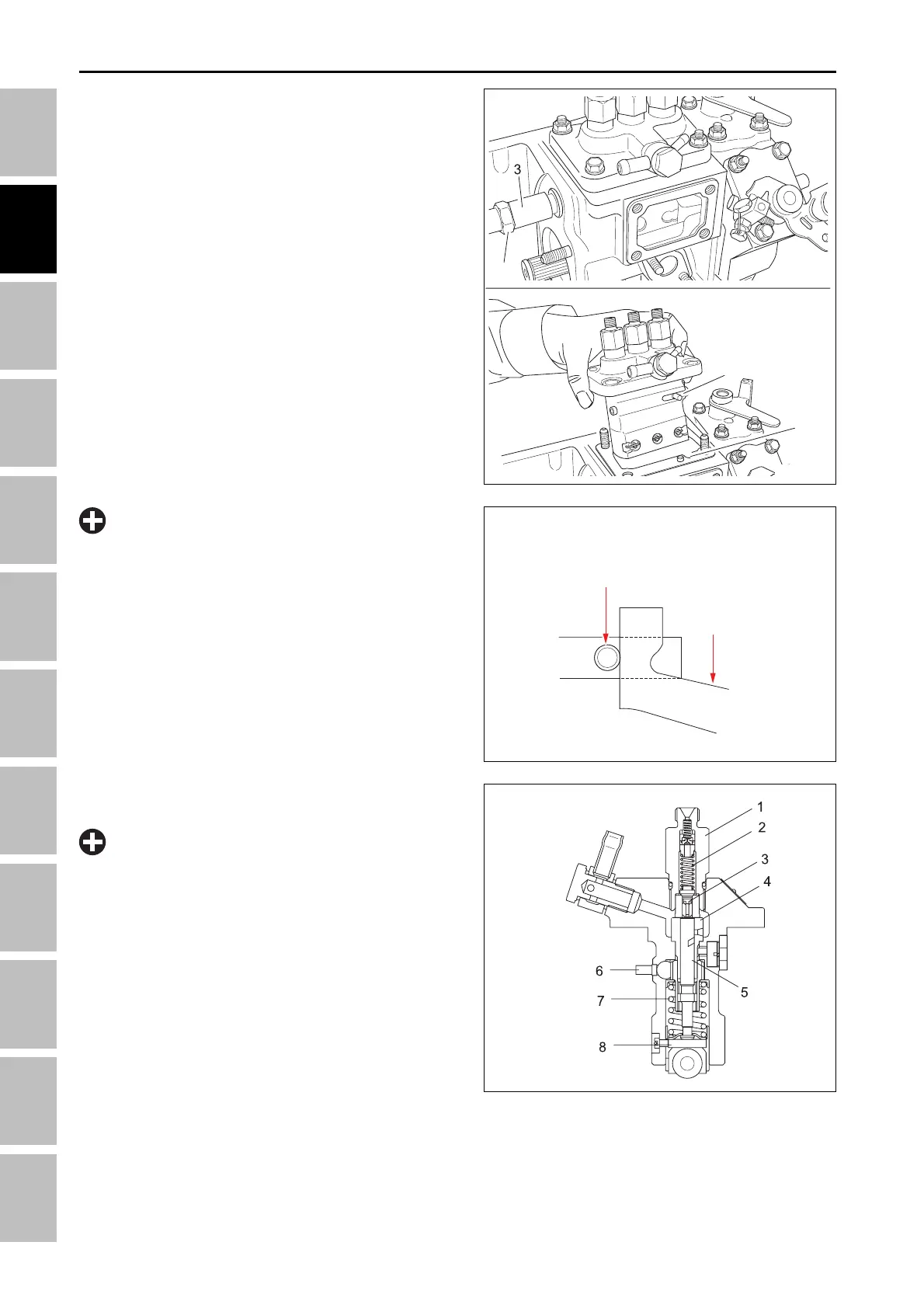 3

1
2
3
4
6
5
7
8