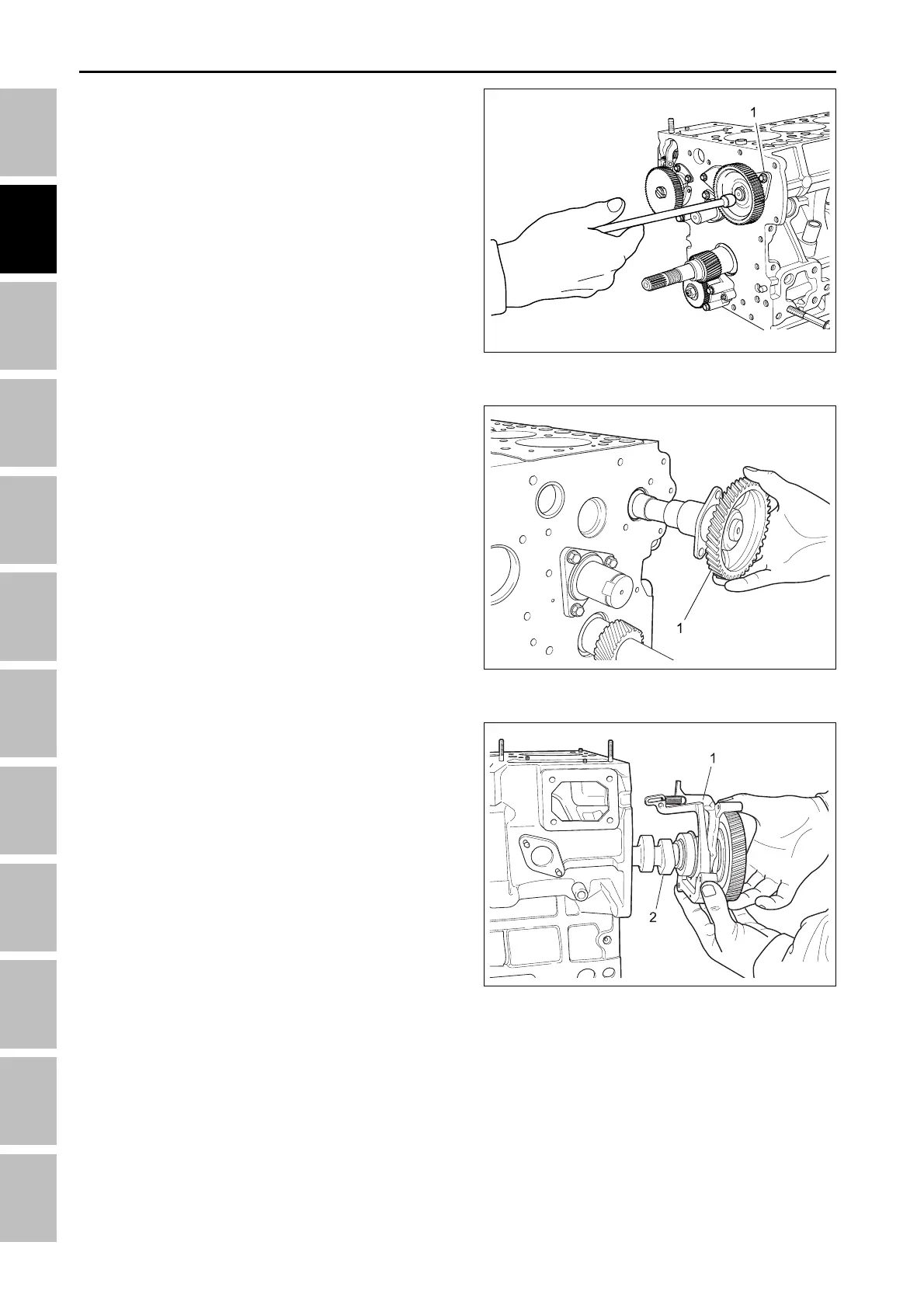 1

1

1

2