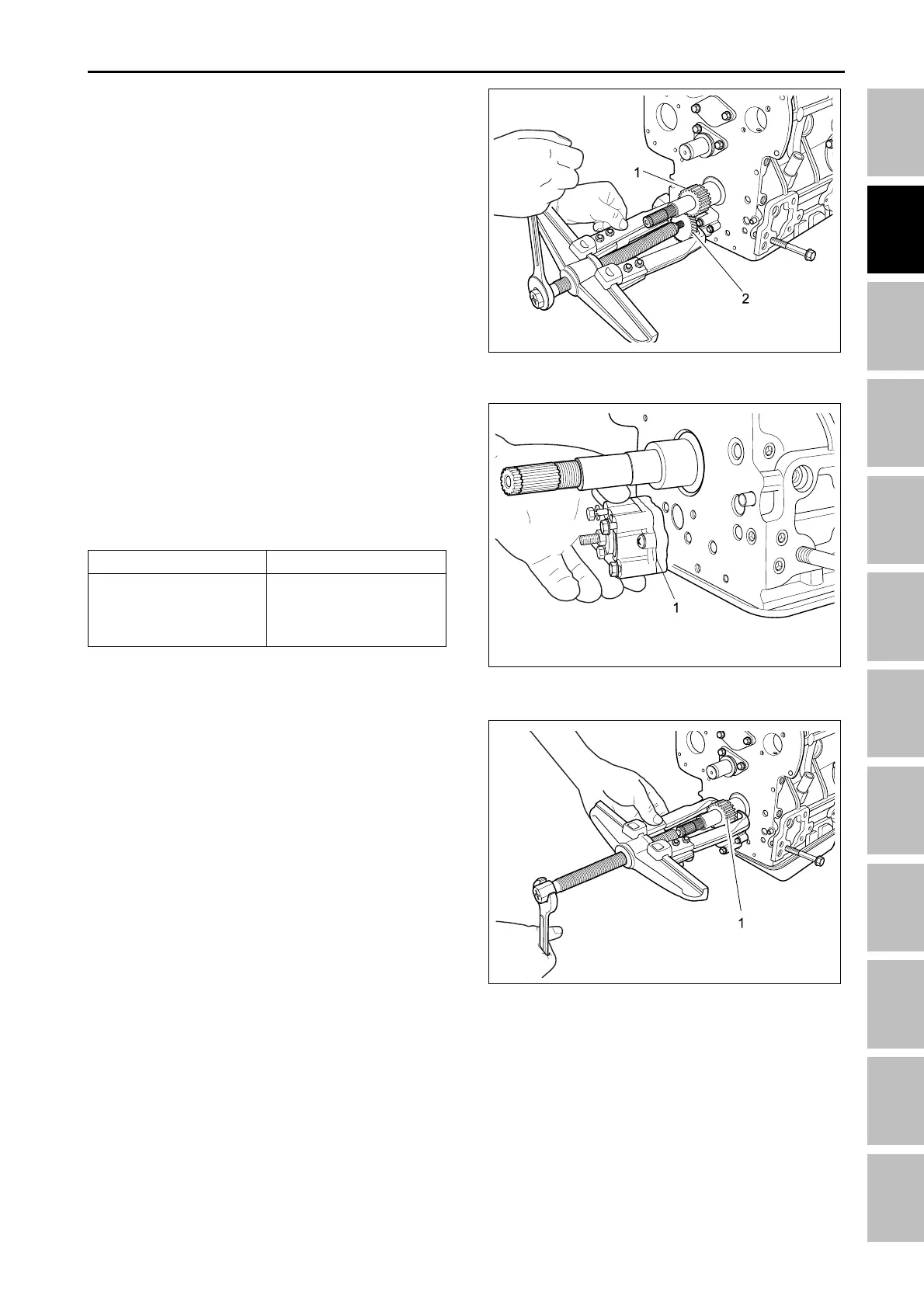 1

2

1

1