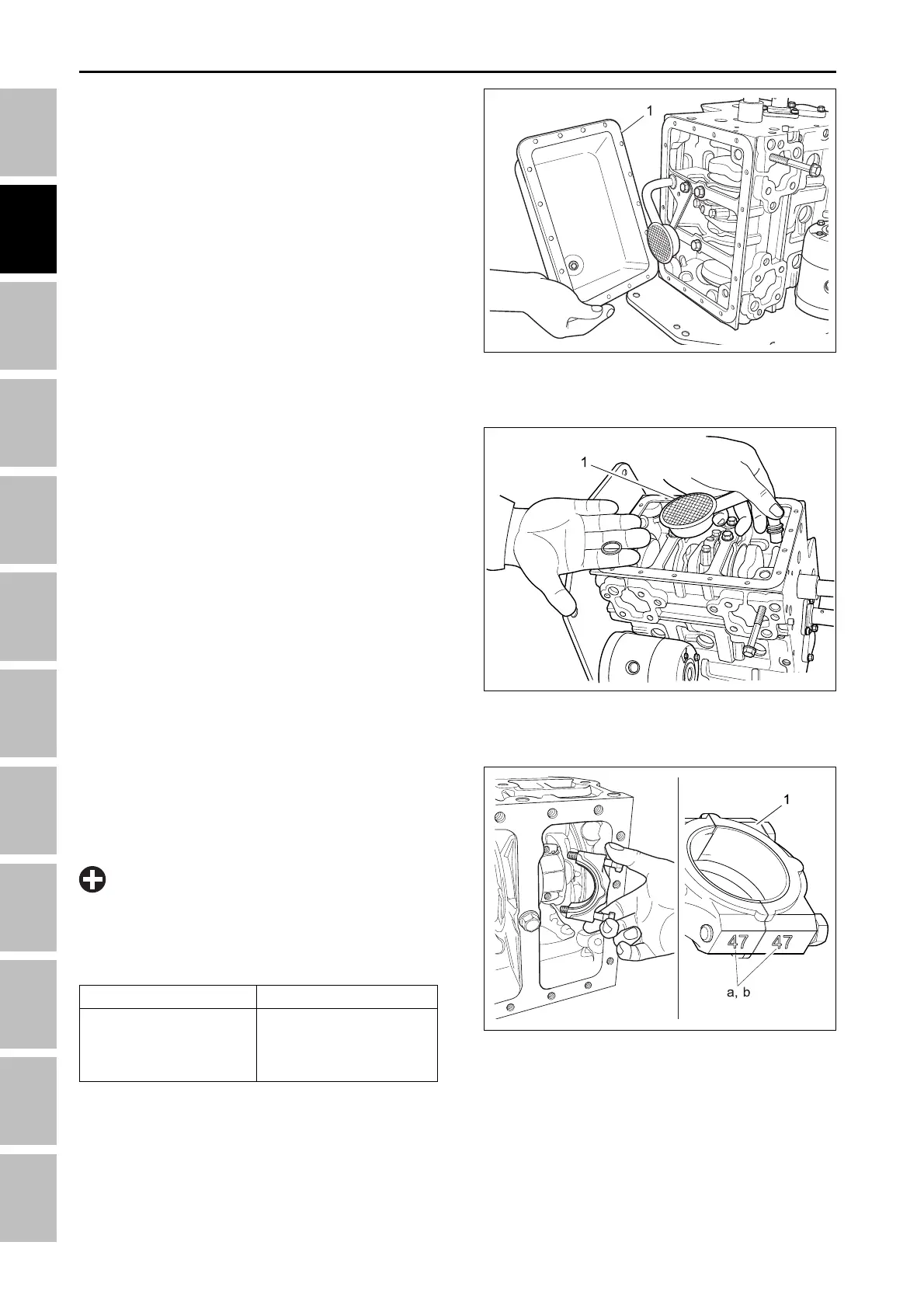 1

1

1

47 47

a, b