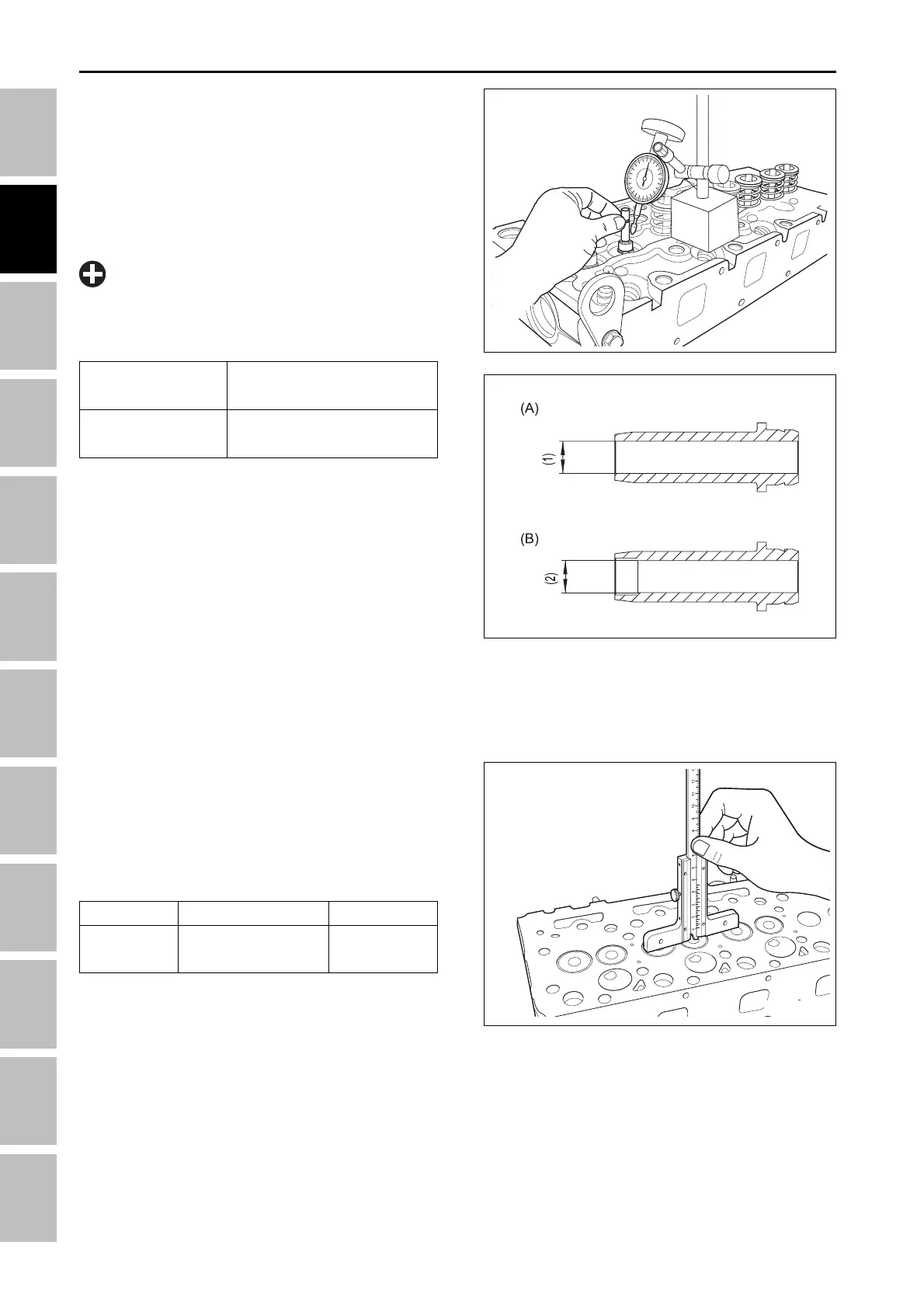 (A)

(1)

(B)

(2)