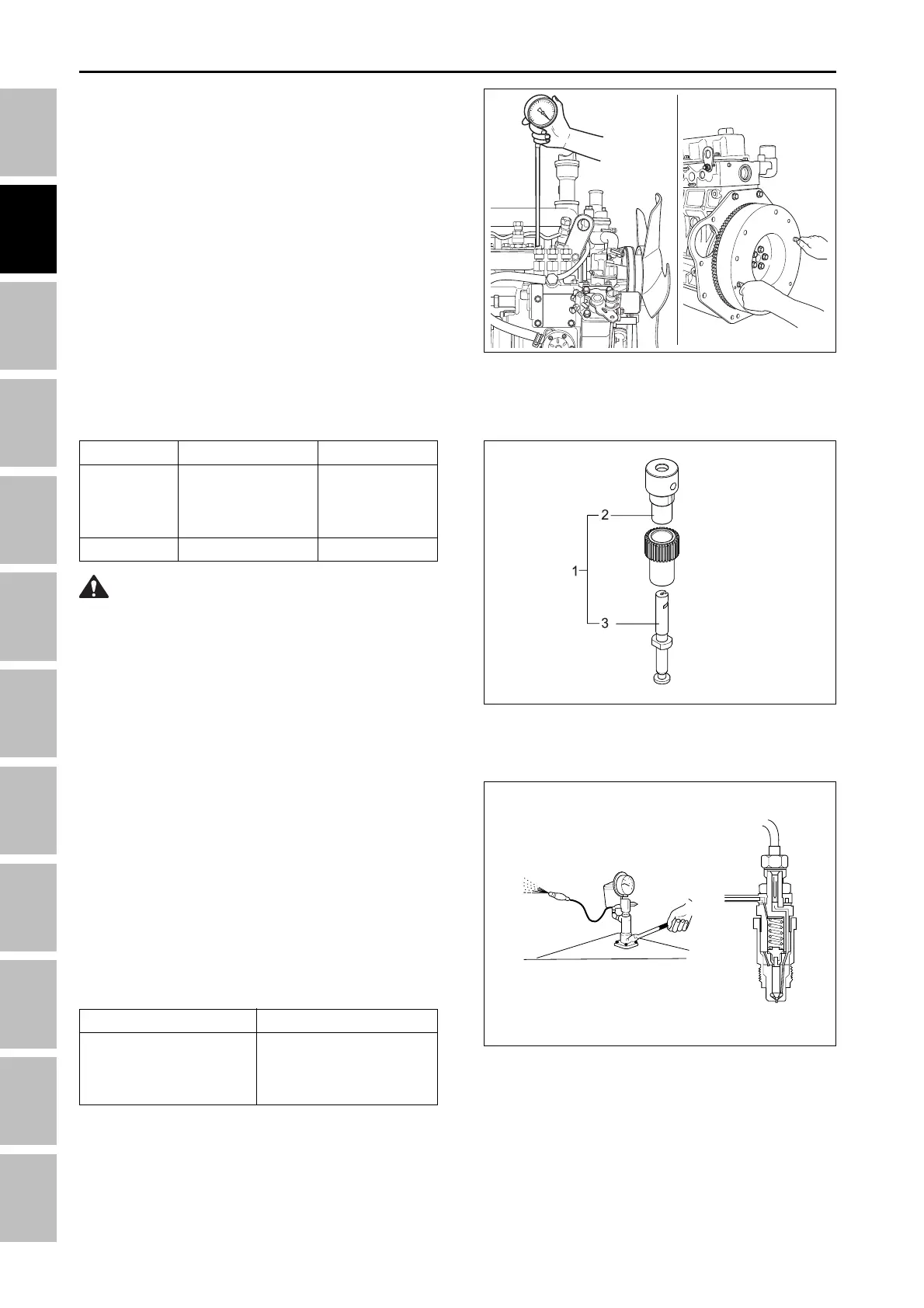 2
1
3