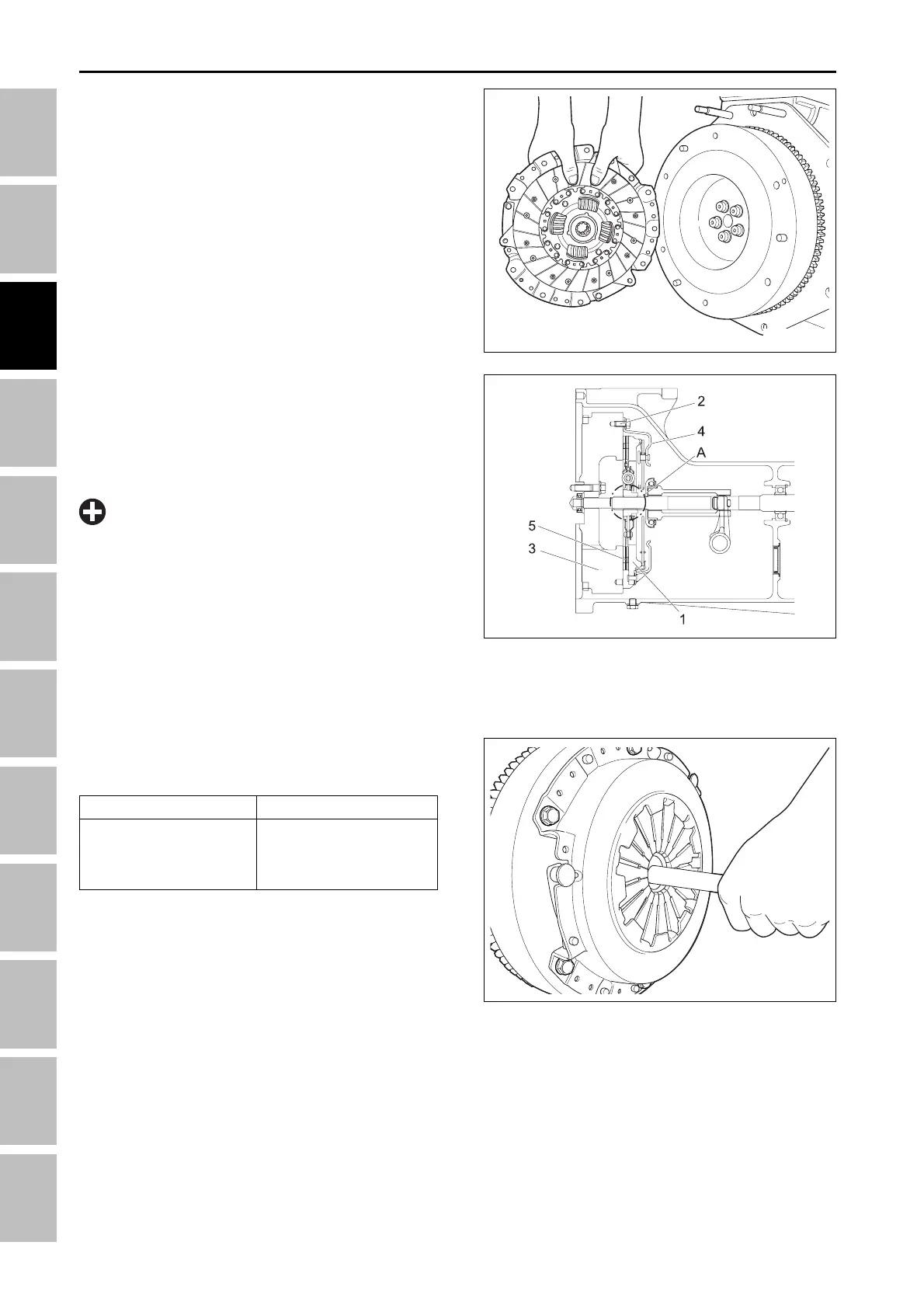 2

4

A

5

3

1