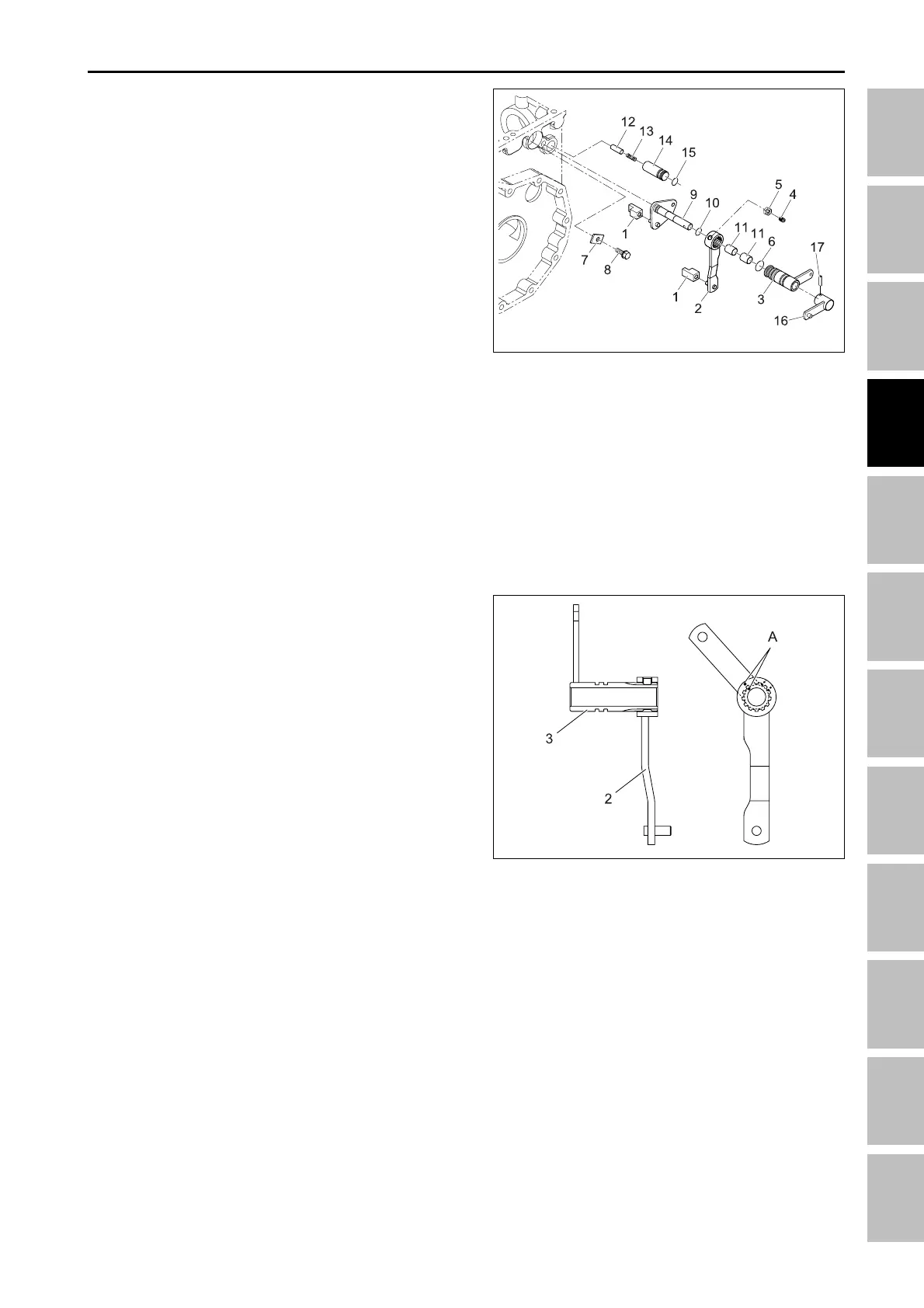 12
13
14
15
9
10
5
4
1
11
11
6
17
7
8
1
2
3
16

A
3
2