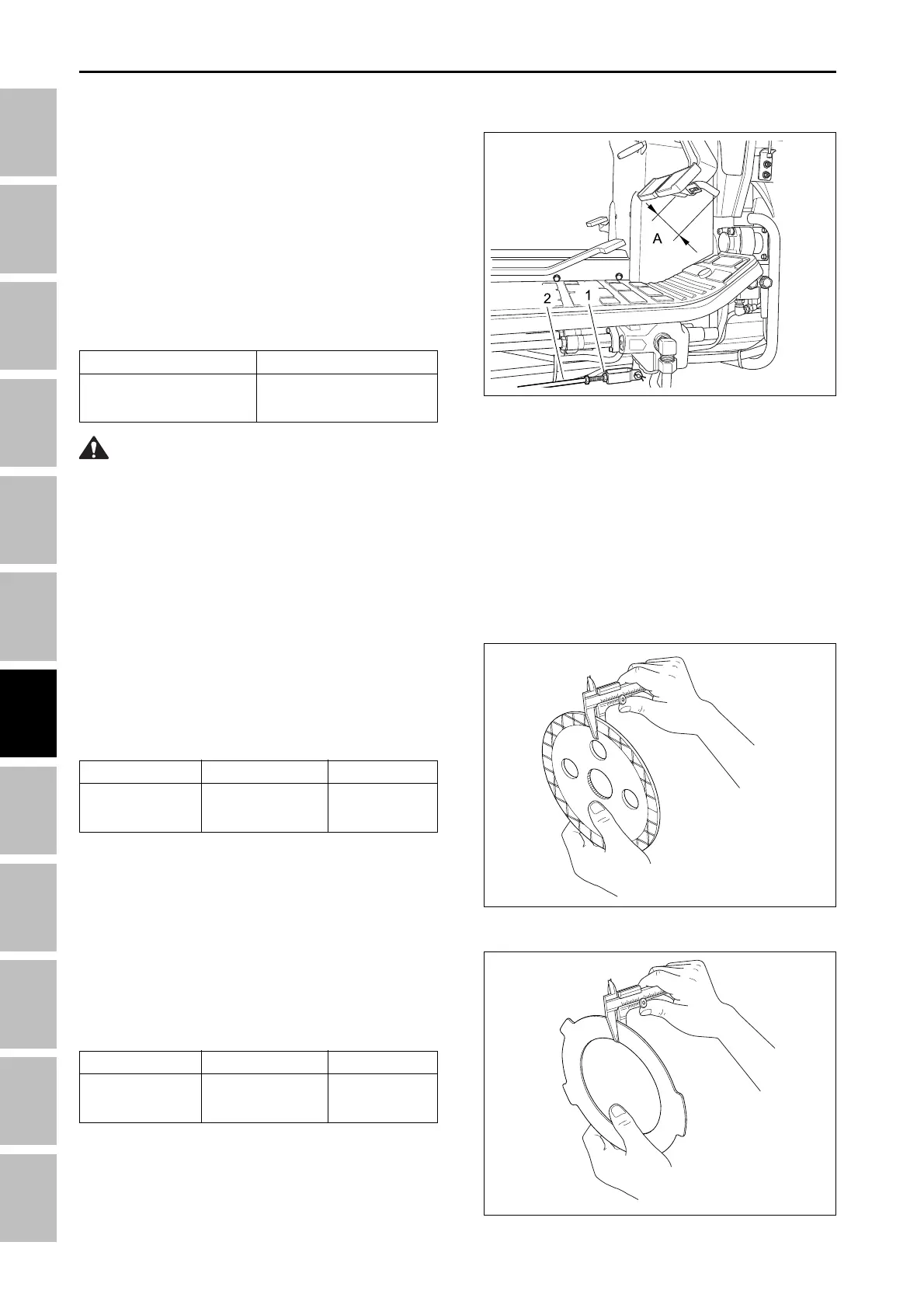 A

2

1