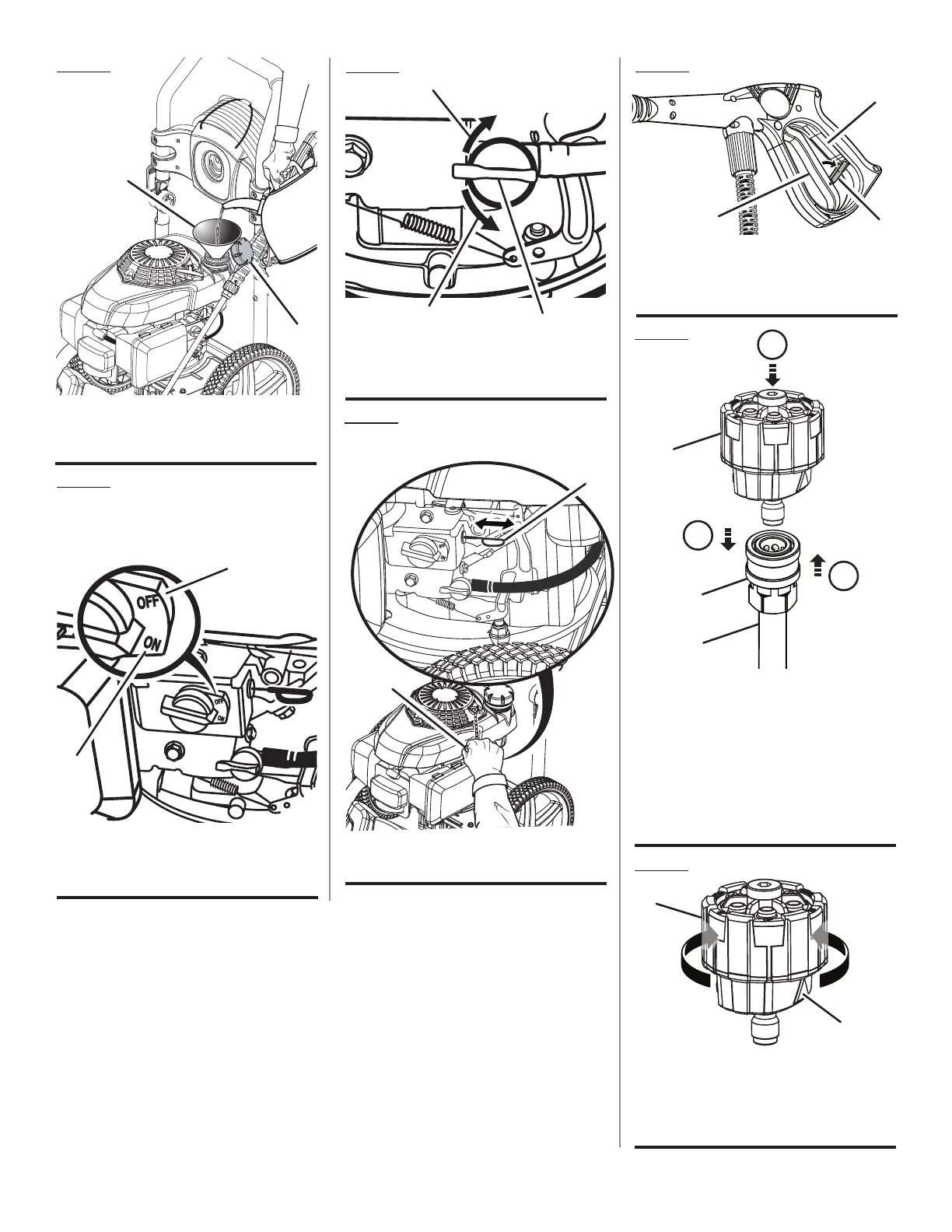 OFF
ON
OFF
ON