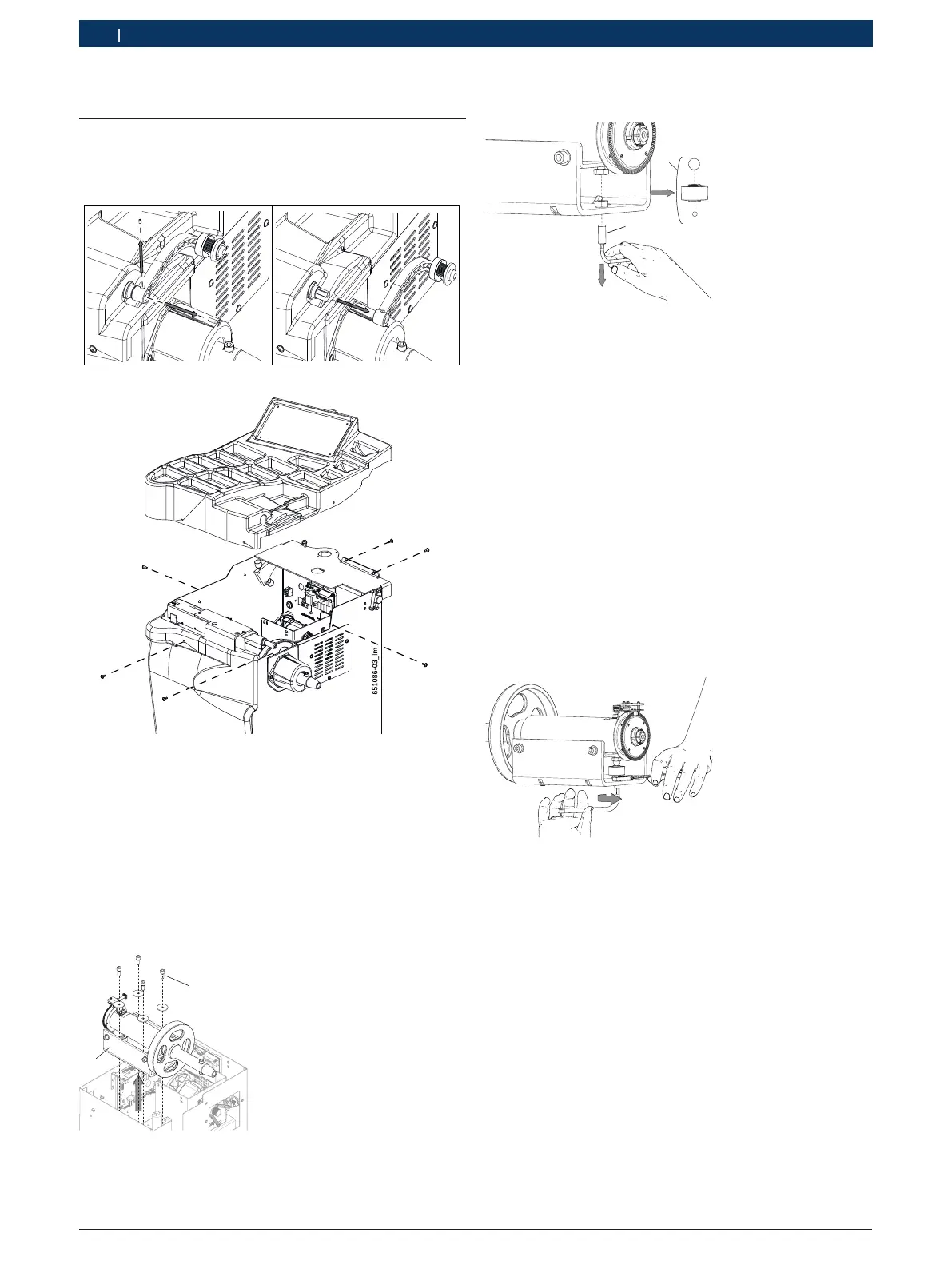 651086-03_Im