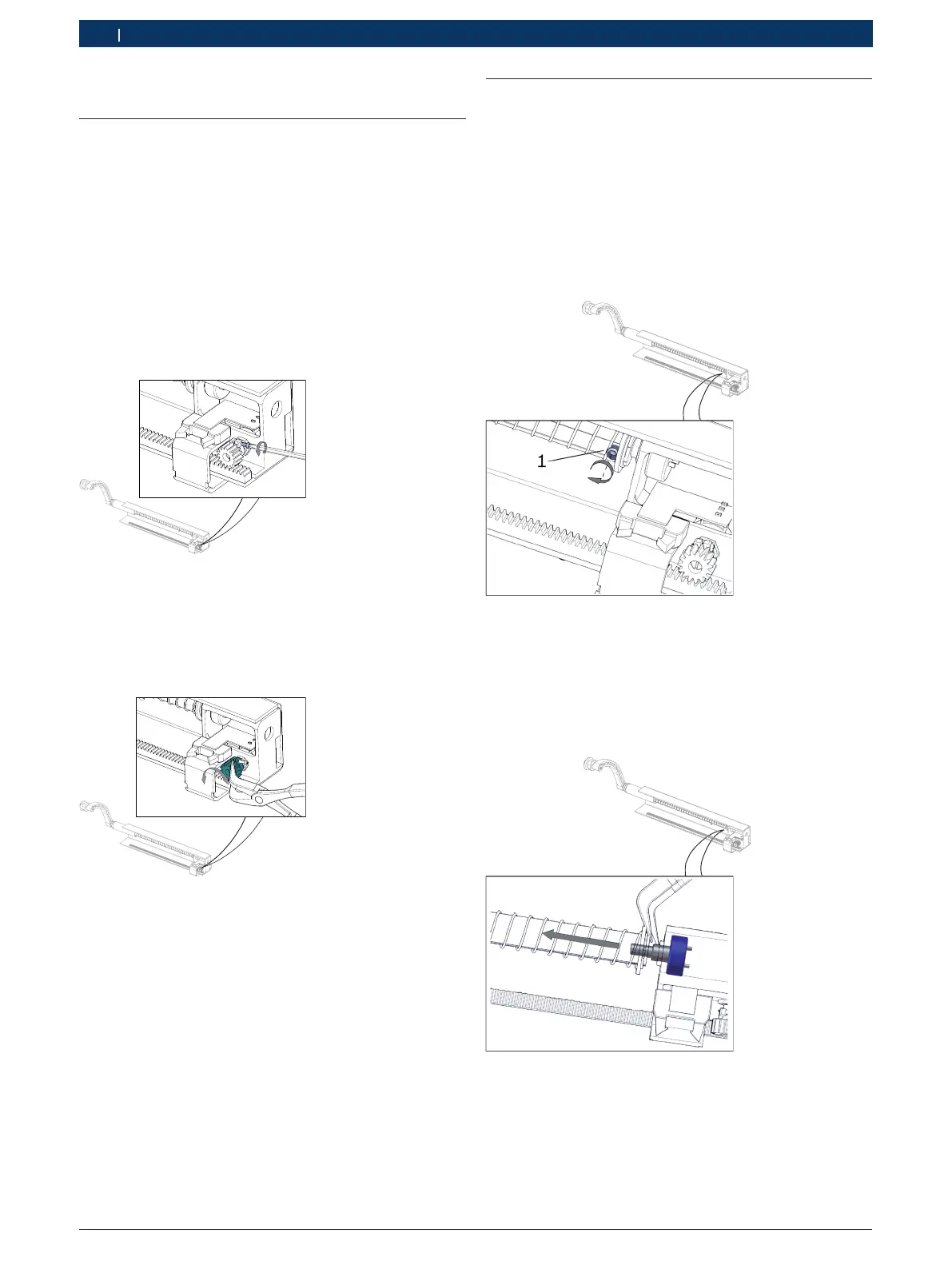 1