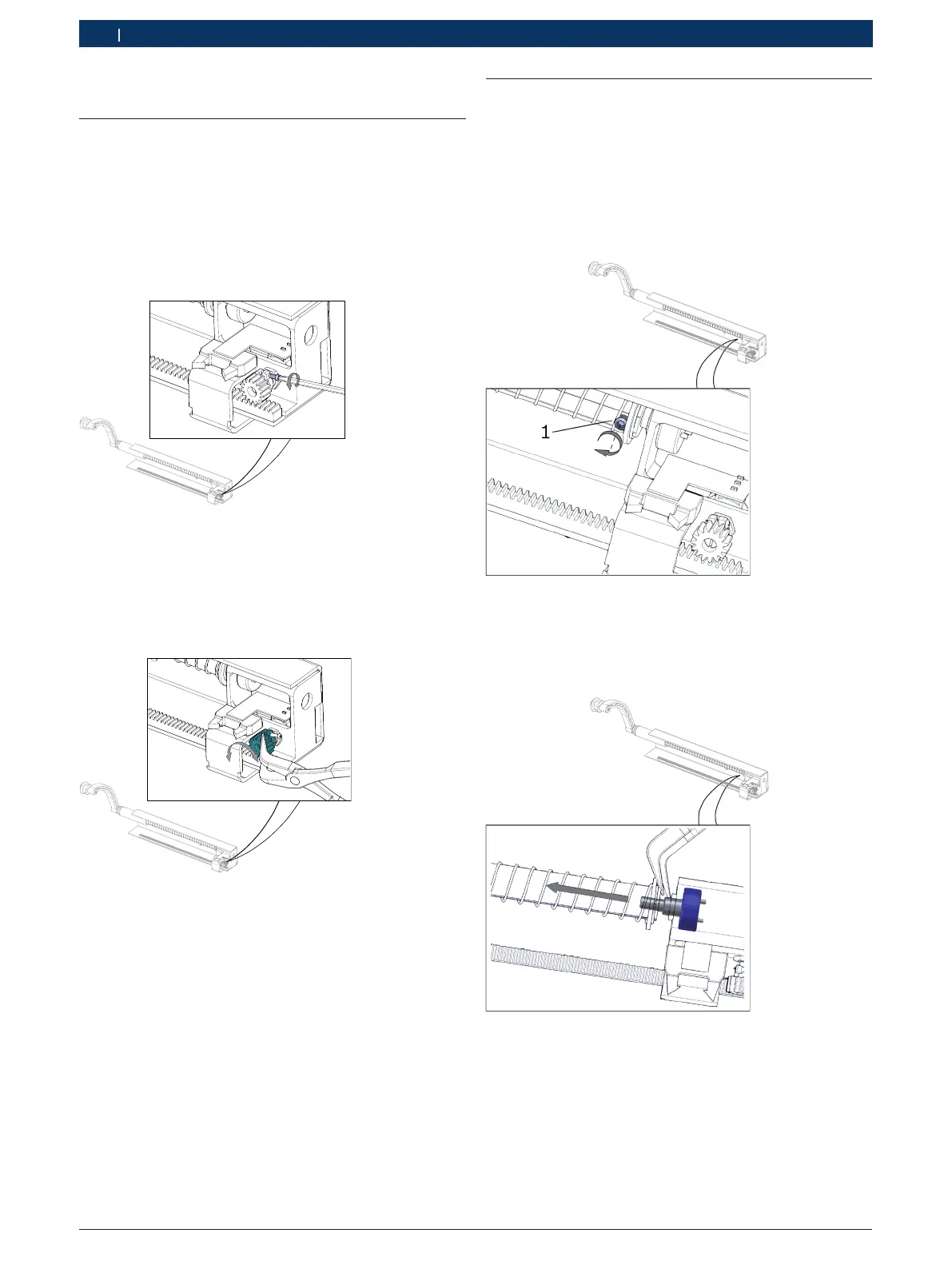 1