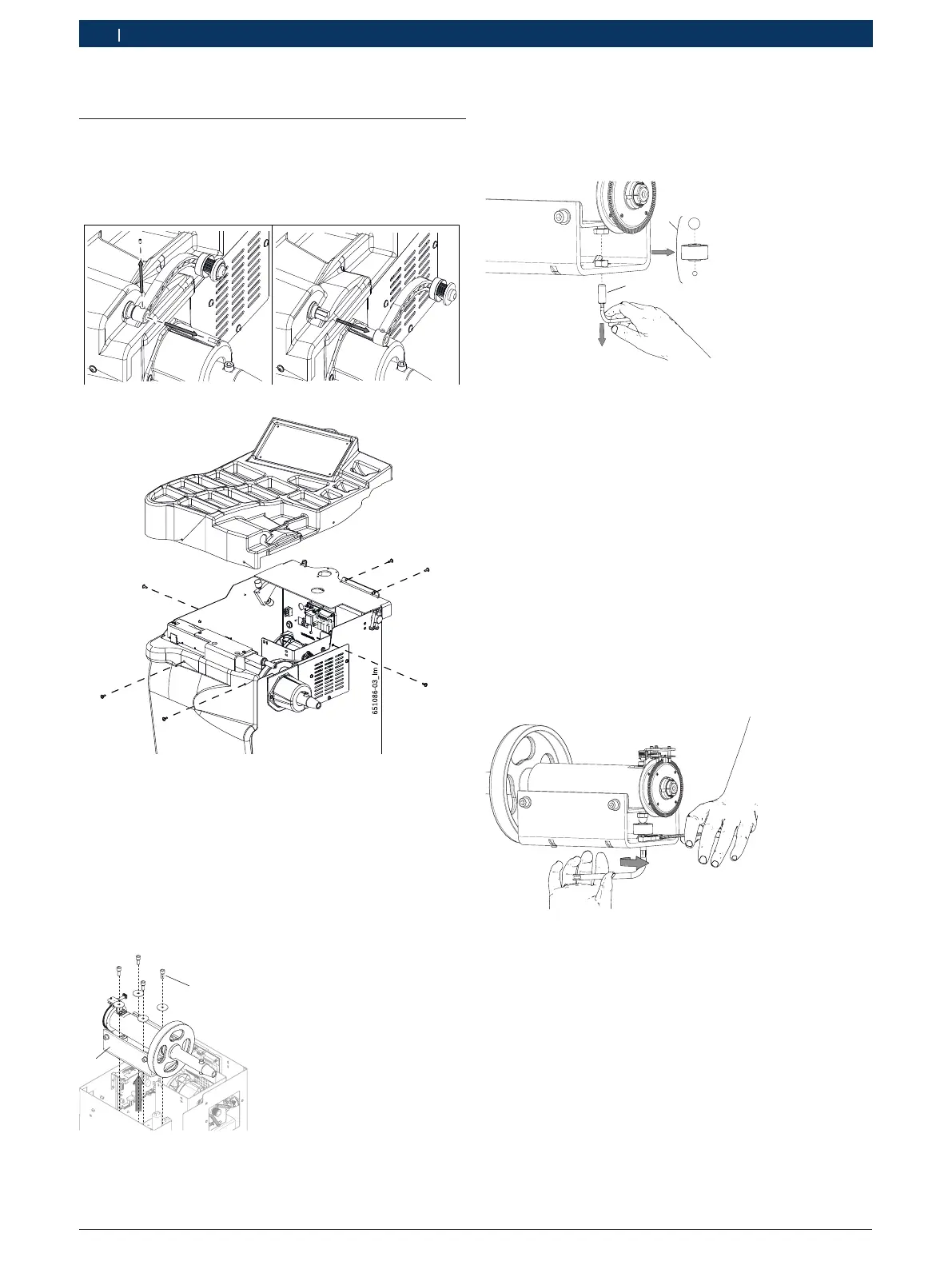 651086-03_Im