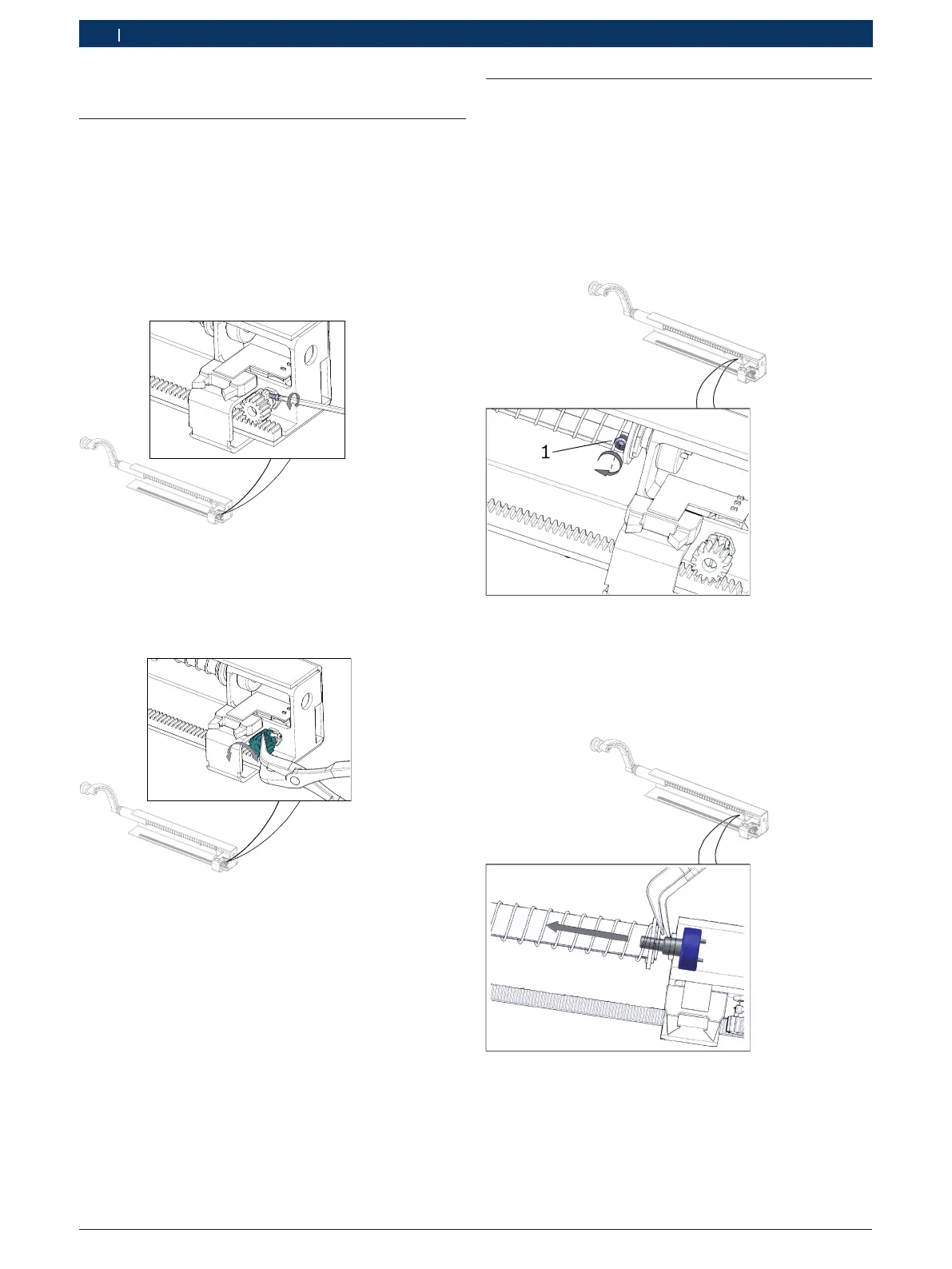 1