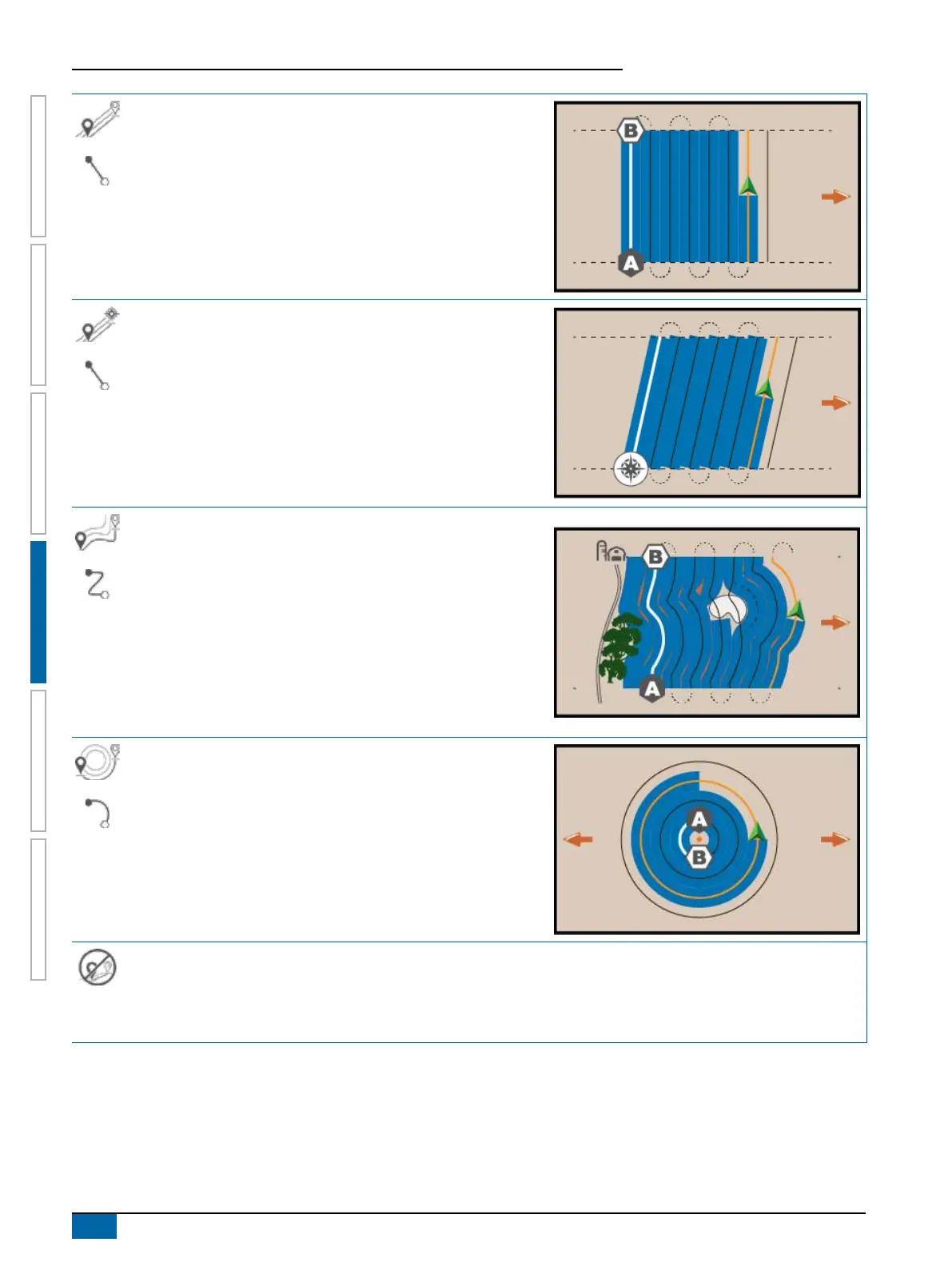 B

A

B

A

A

B