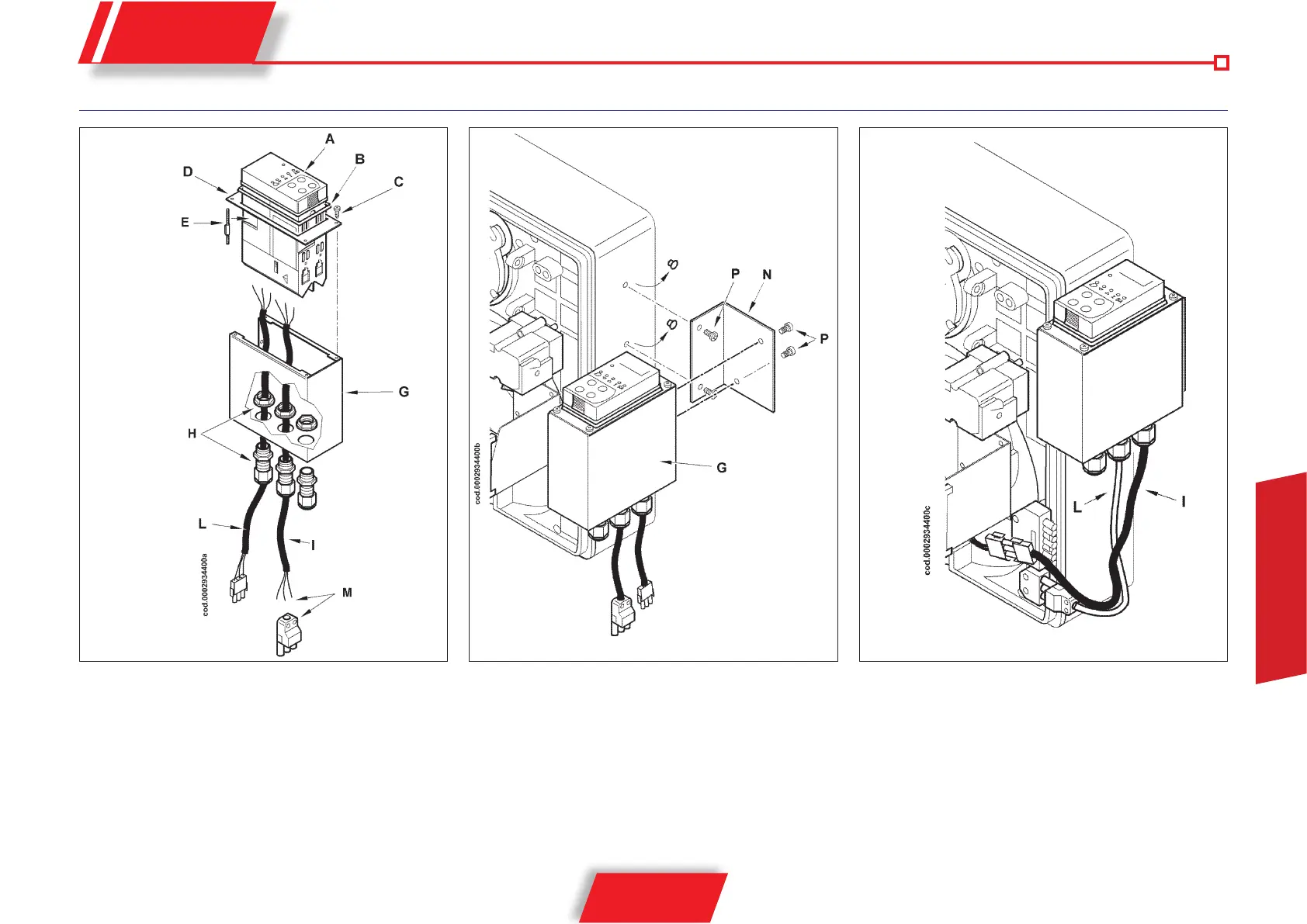 A
B
C
D
E
G
H
L
I
M
cod.0002934400a

P
N
P
G
cod.0002934400b

L
I
cod.0002934400c