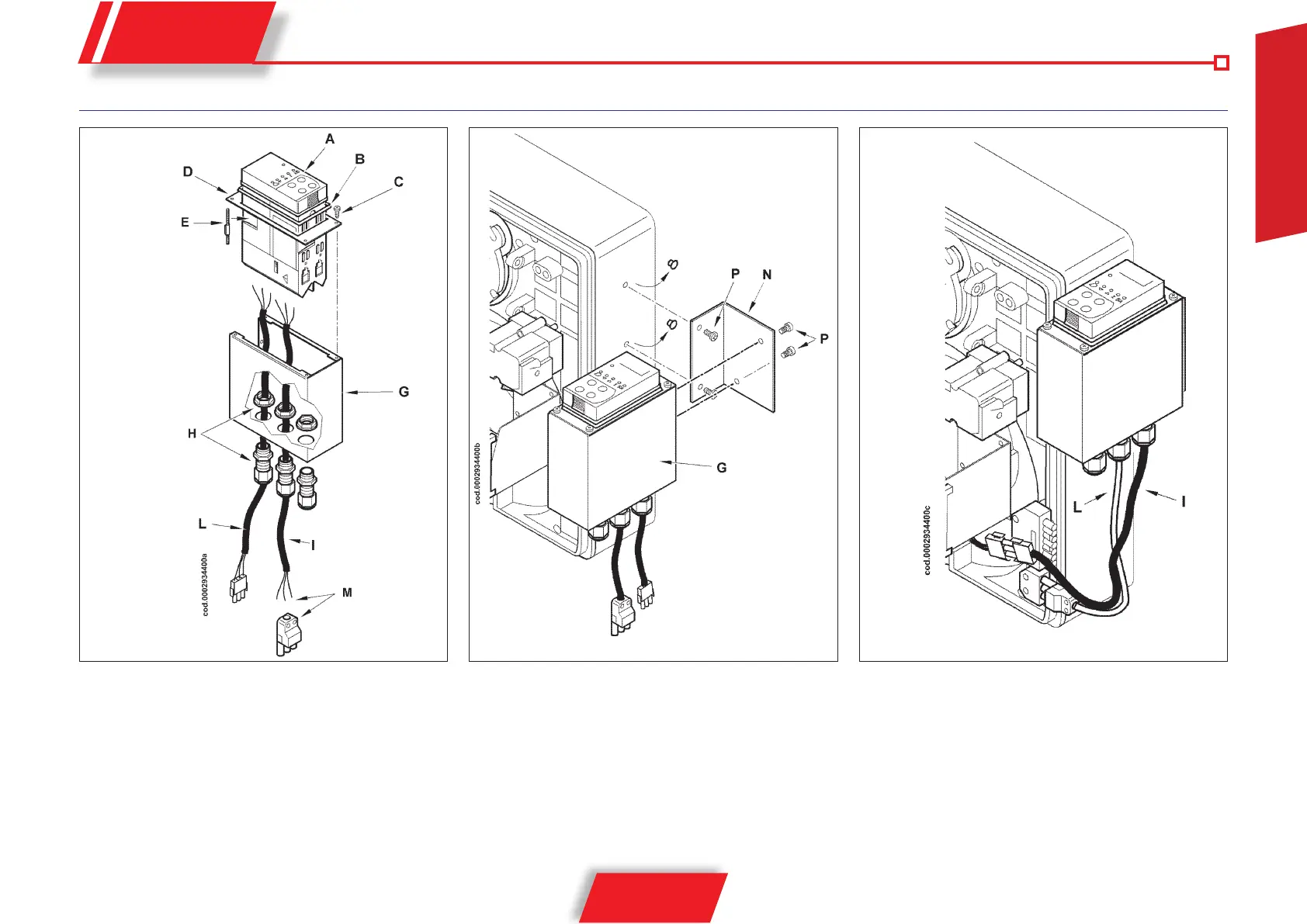 A
B
C
D
E
G
H
L
I
M
cod.0002934400a

P
N
P
G
cod.0002934400b

L
I
cod.0002934400c