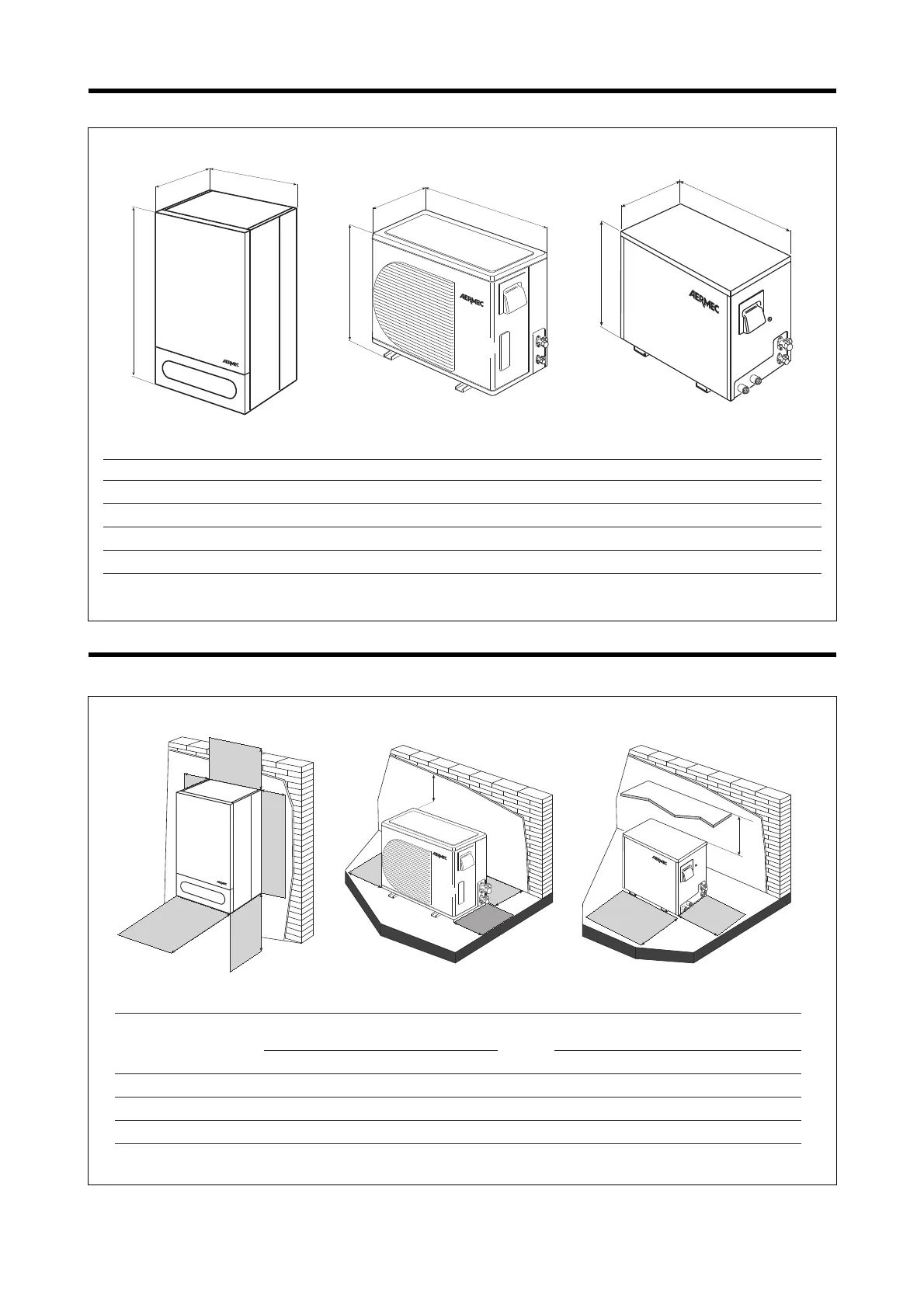 AERMEC

AERMEC

AERMEC

AERMEC

AERMEC

AERMEC