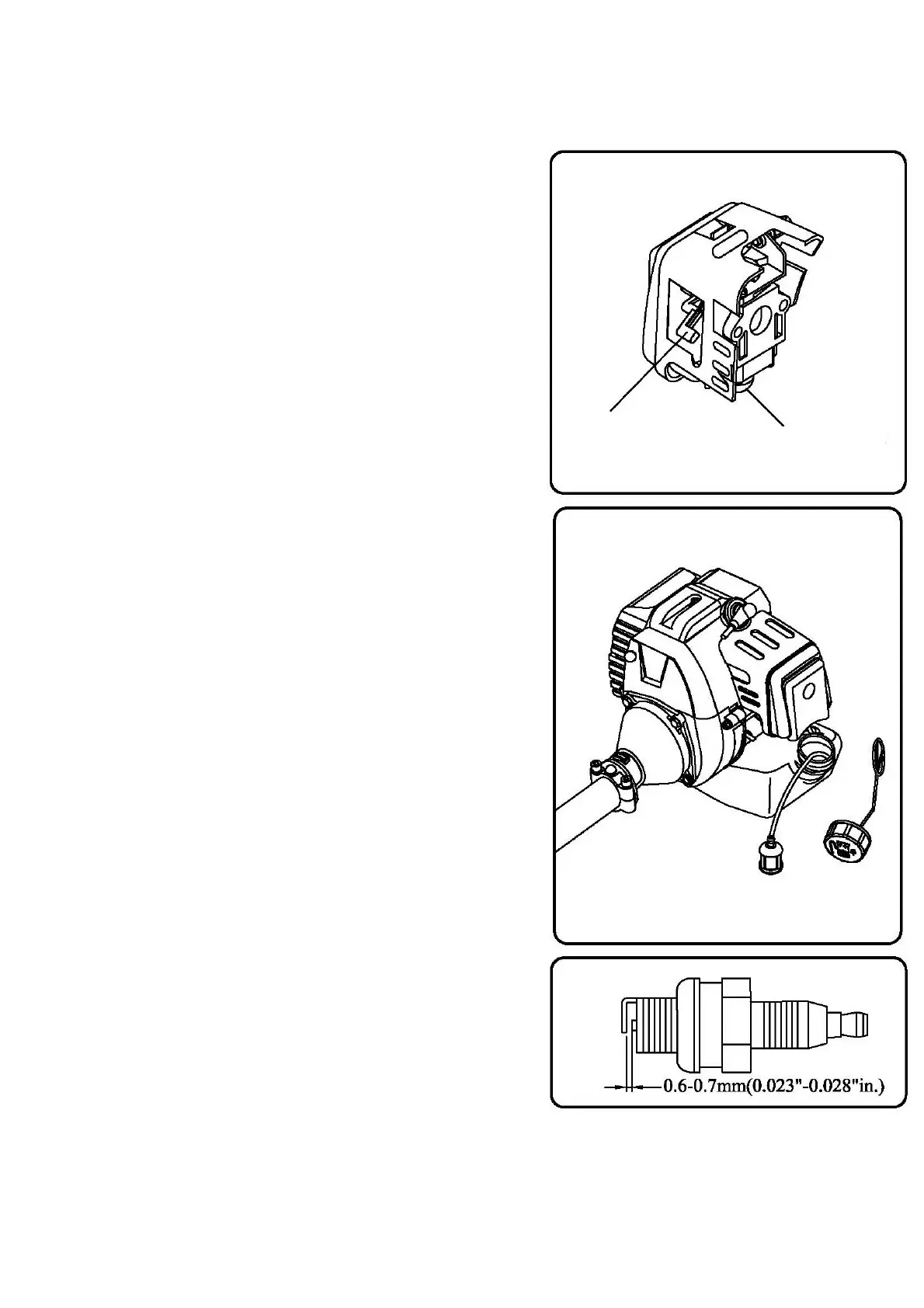 0.6-0.7mm(0.023"-0.028"in.)