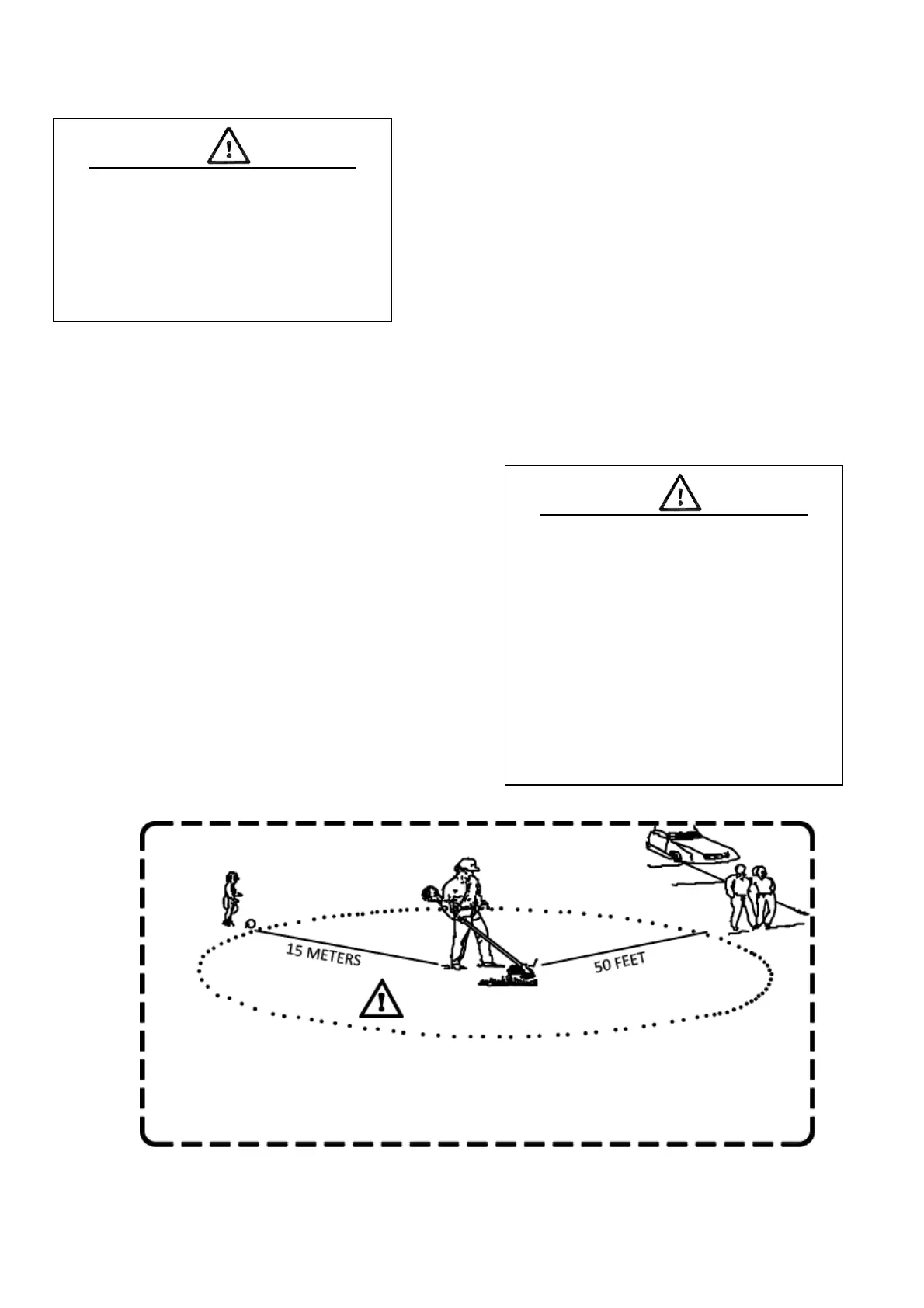 15 METERS

50 FEET