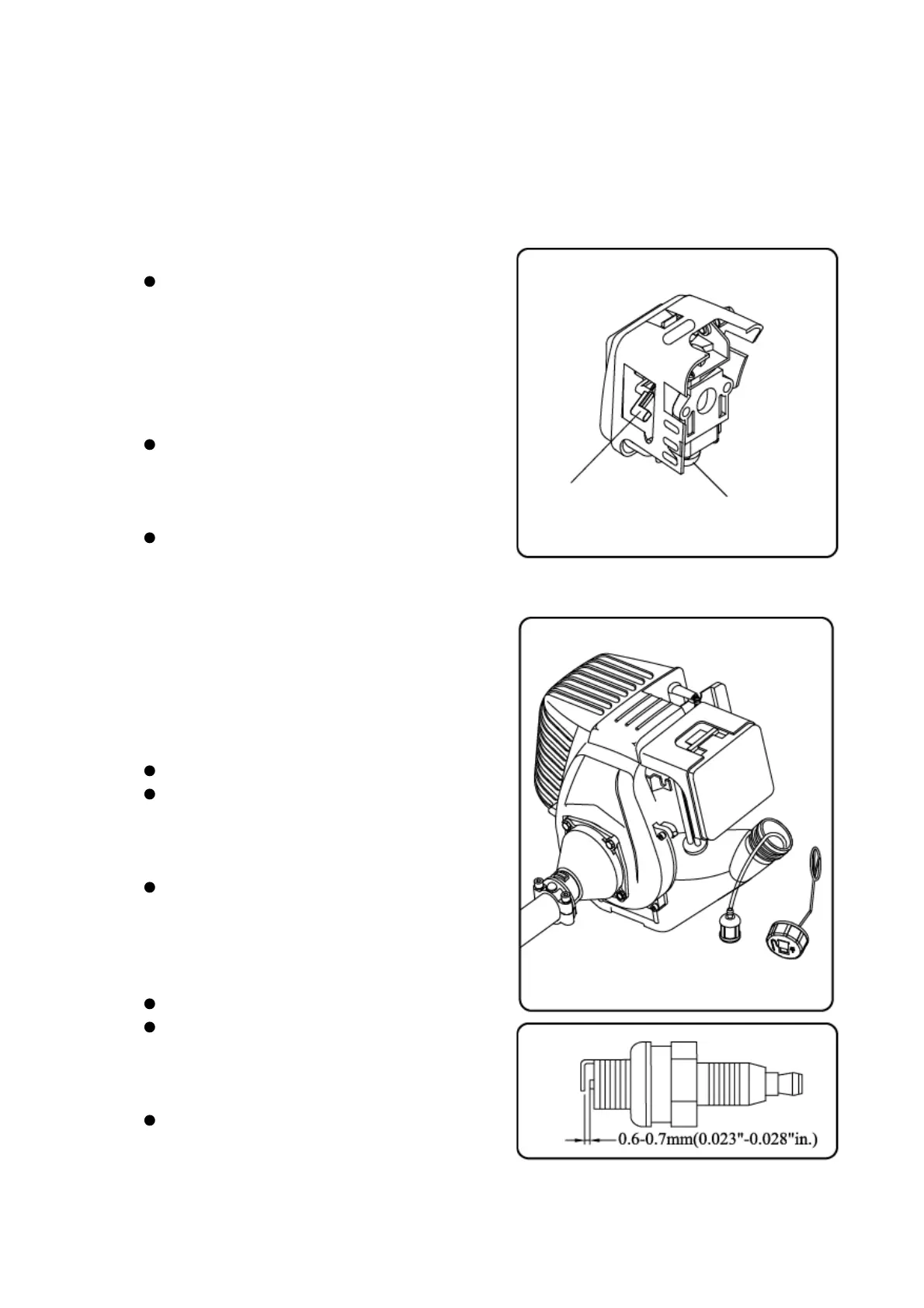 0.6-0.7mm(0.023"-0.028"in.)