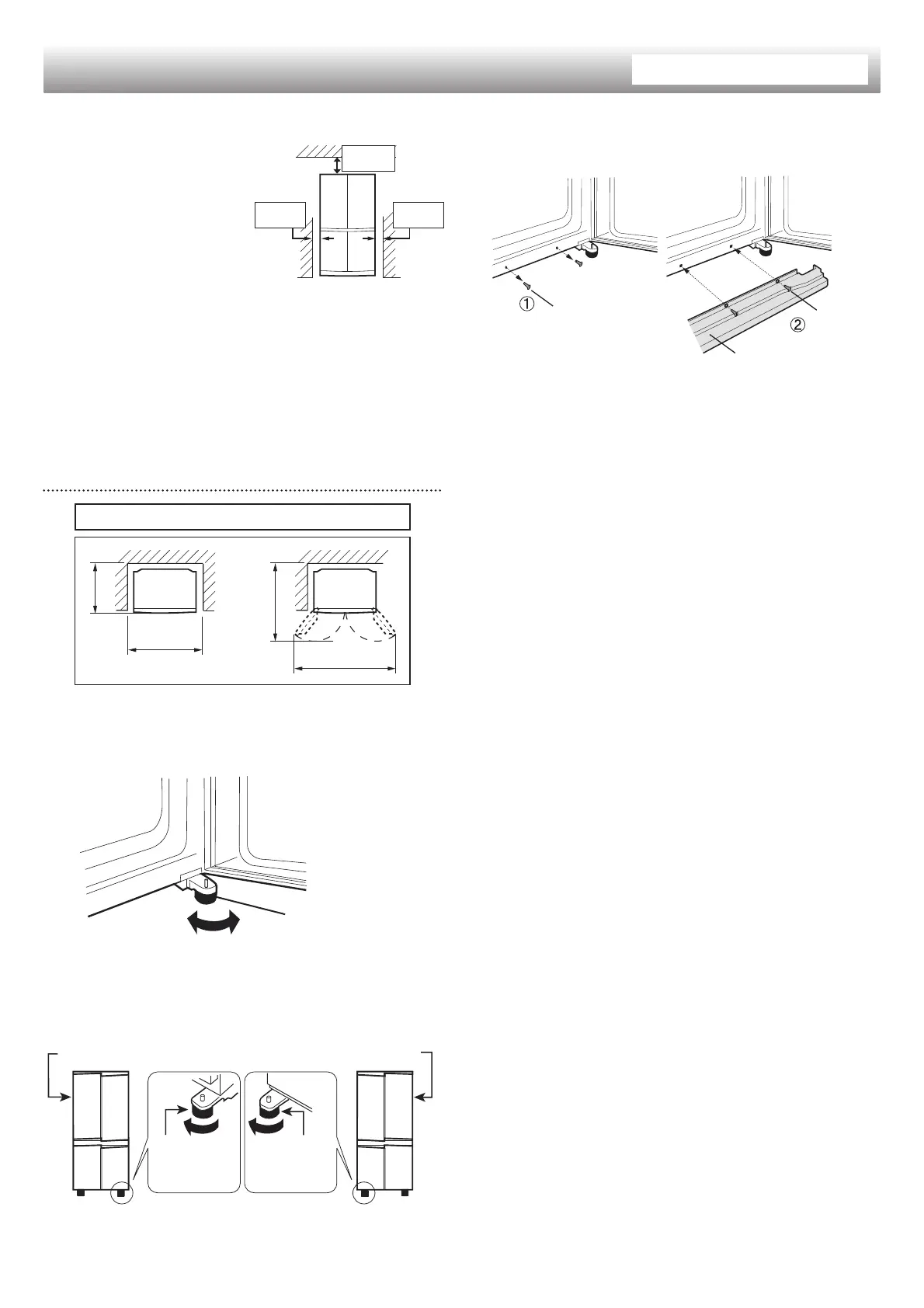 ①

②