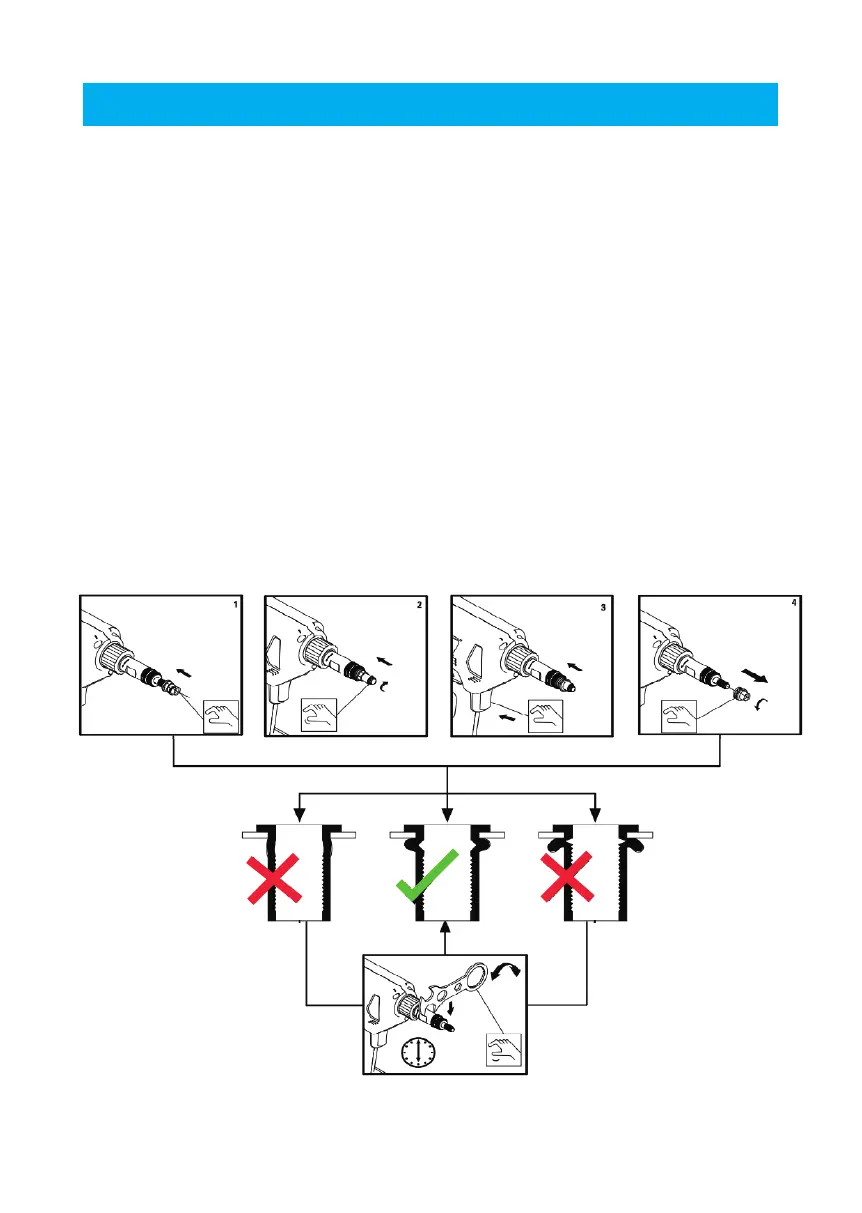 1

2

3

4