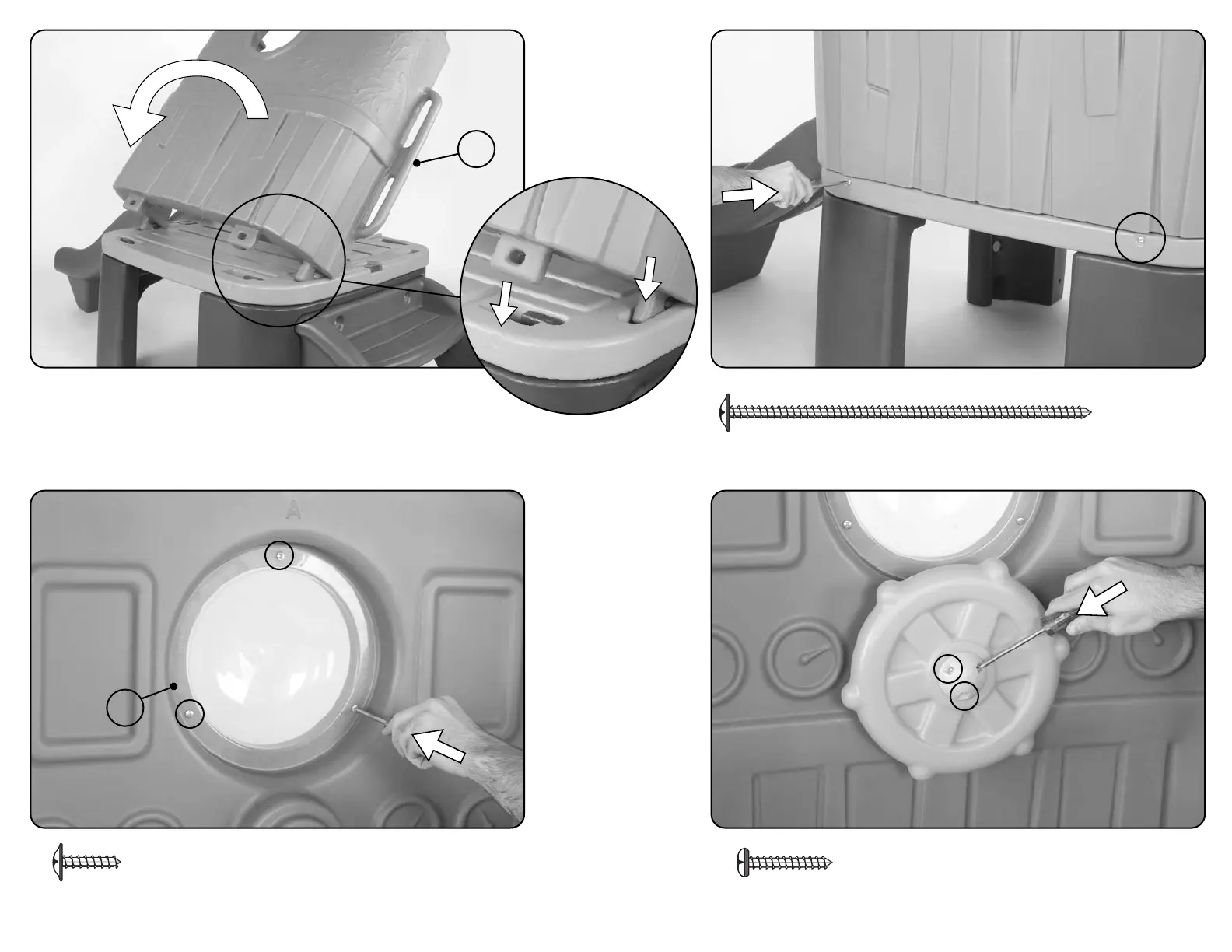 A