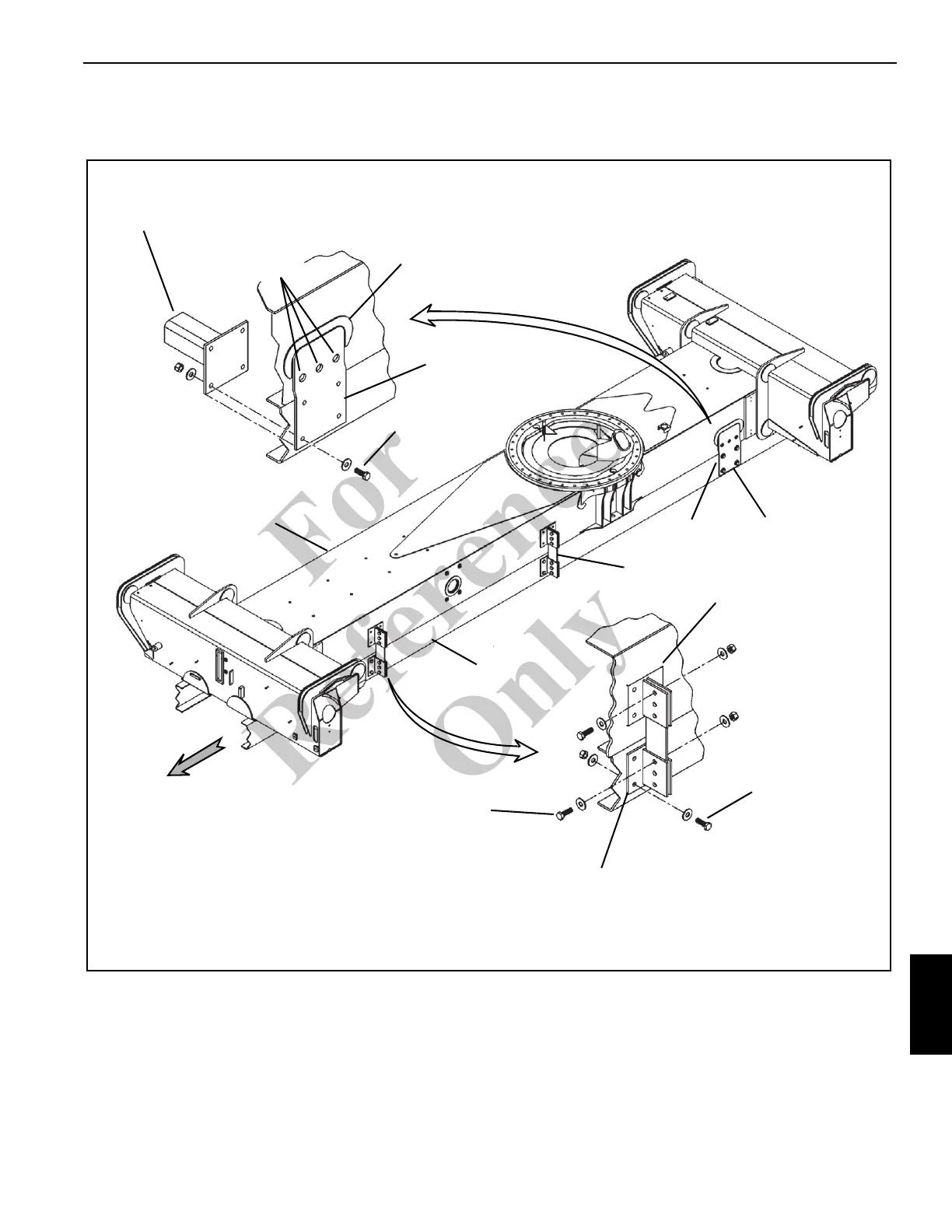 For Reference Only