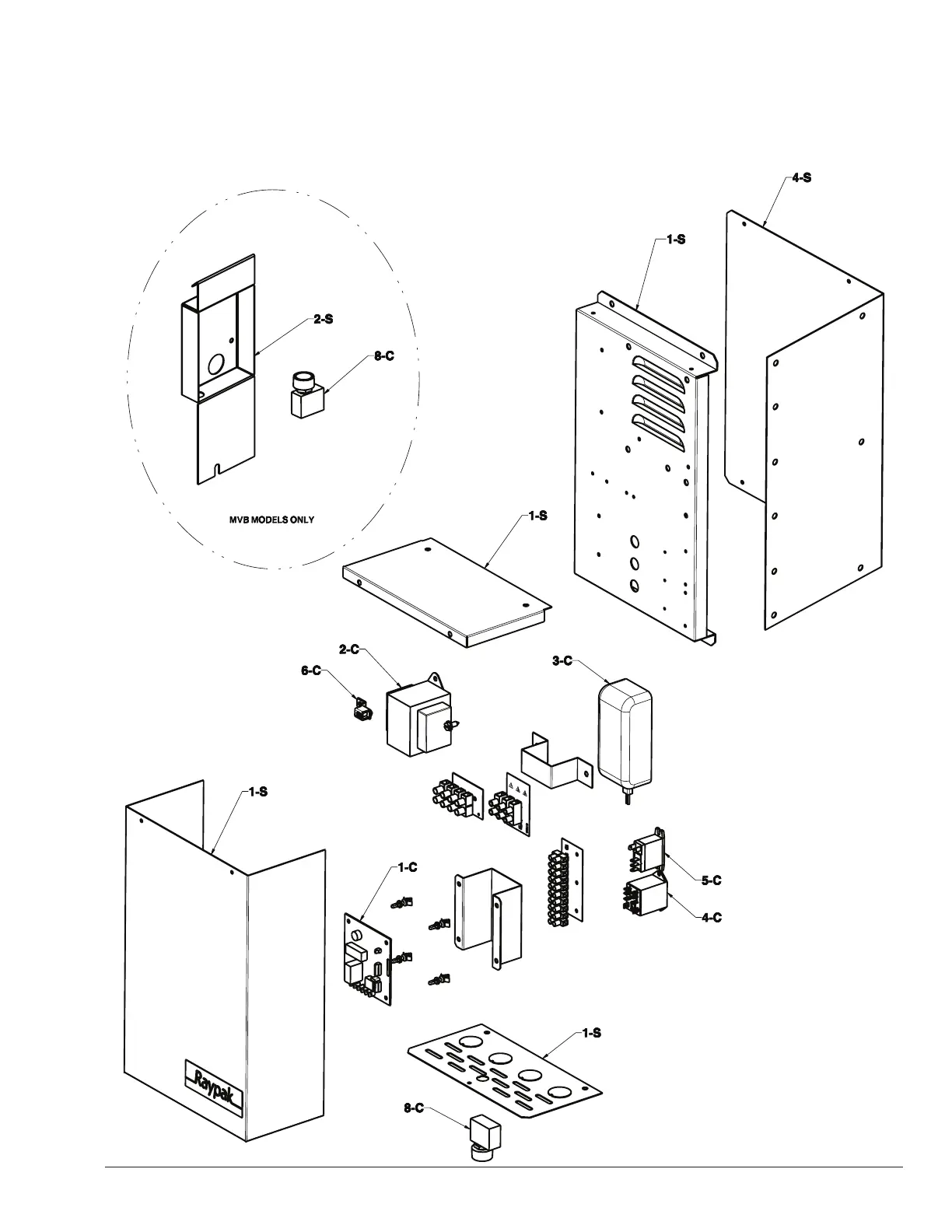 4-S

1-S

2-S

8-C

MVB MODELS ONLY

1-S

2-C

6-C

3-C

1-S

1-C

5-C

4-C

1-S

Raypak

8-C