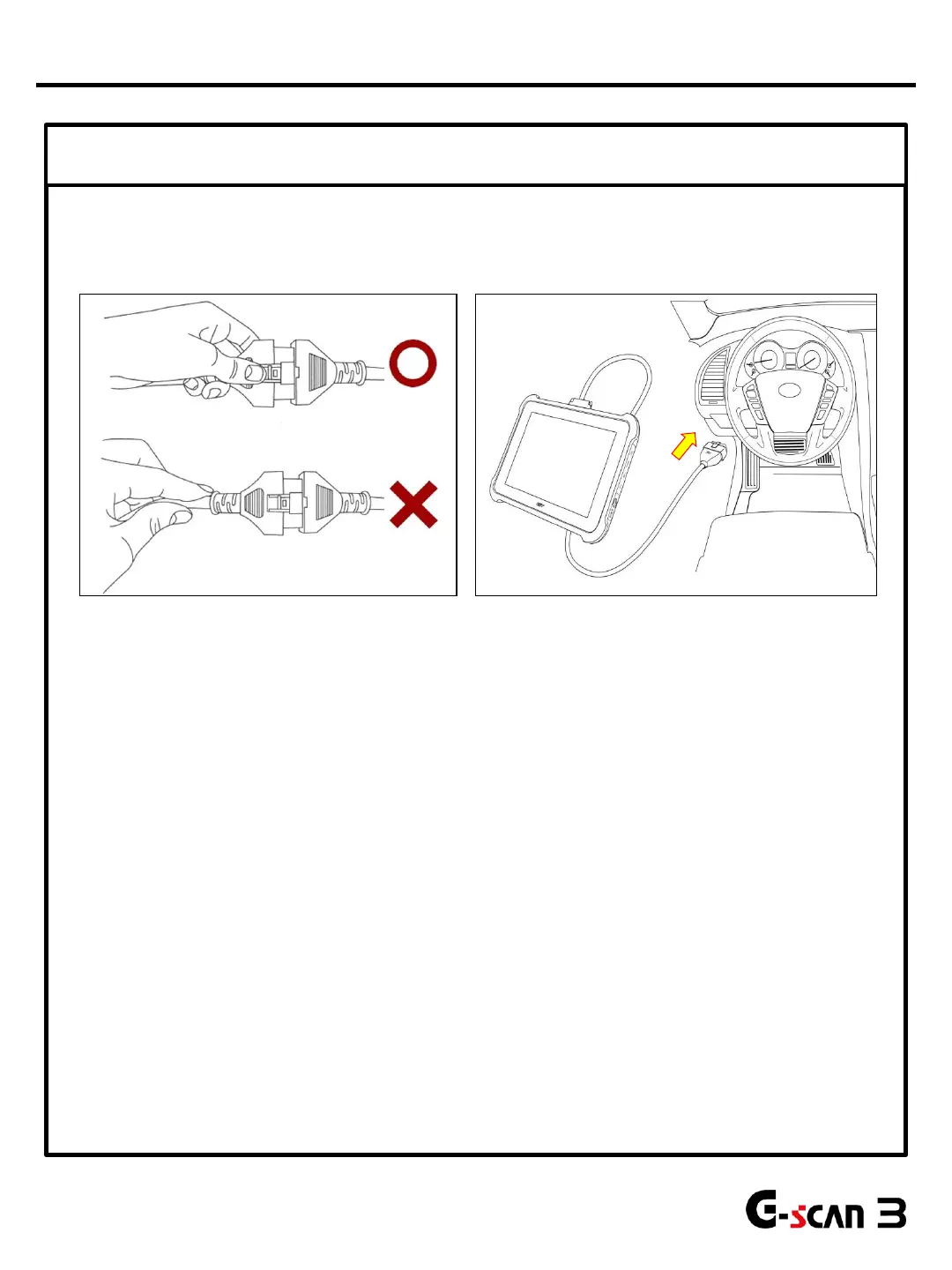 G-scan 3