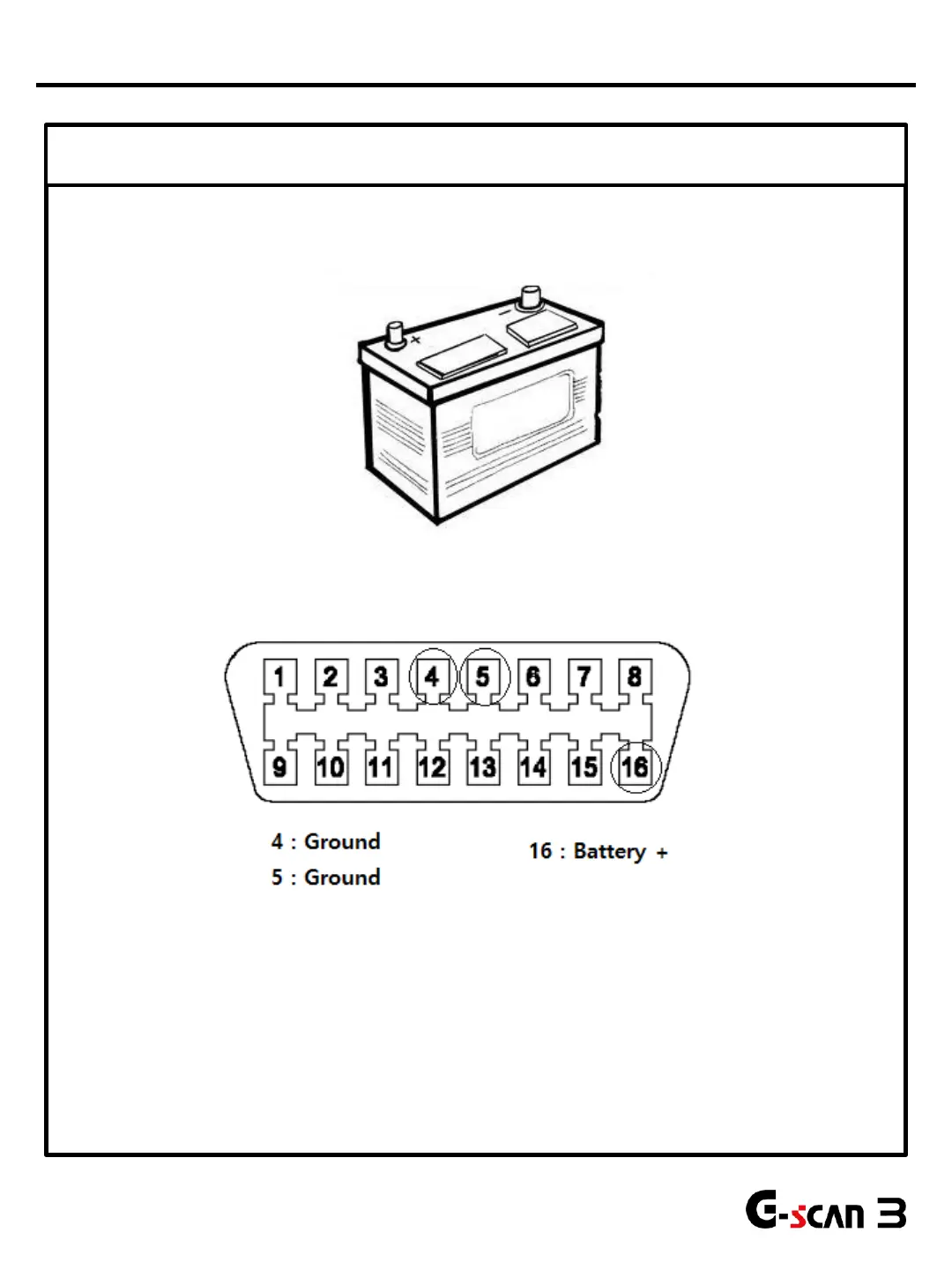 +
−

1 2 3 4 5 6 7 8
9 10 11 12 13 14 15 16

4 : Ground
5 : Ground

16 : Battery +

G-scan 3