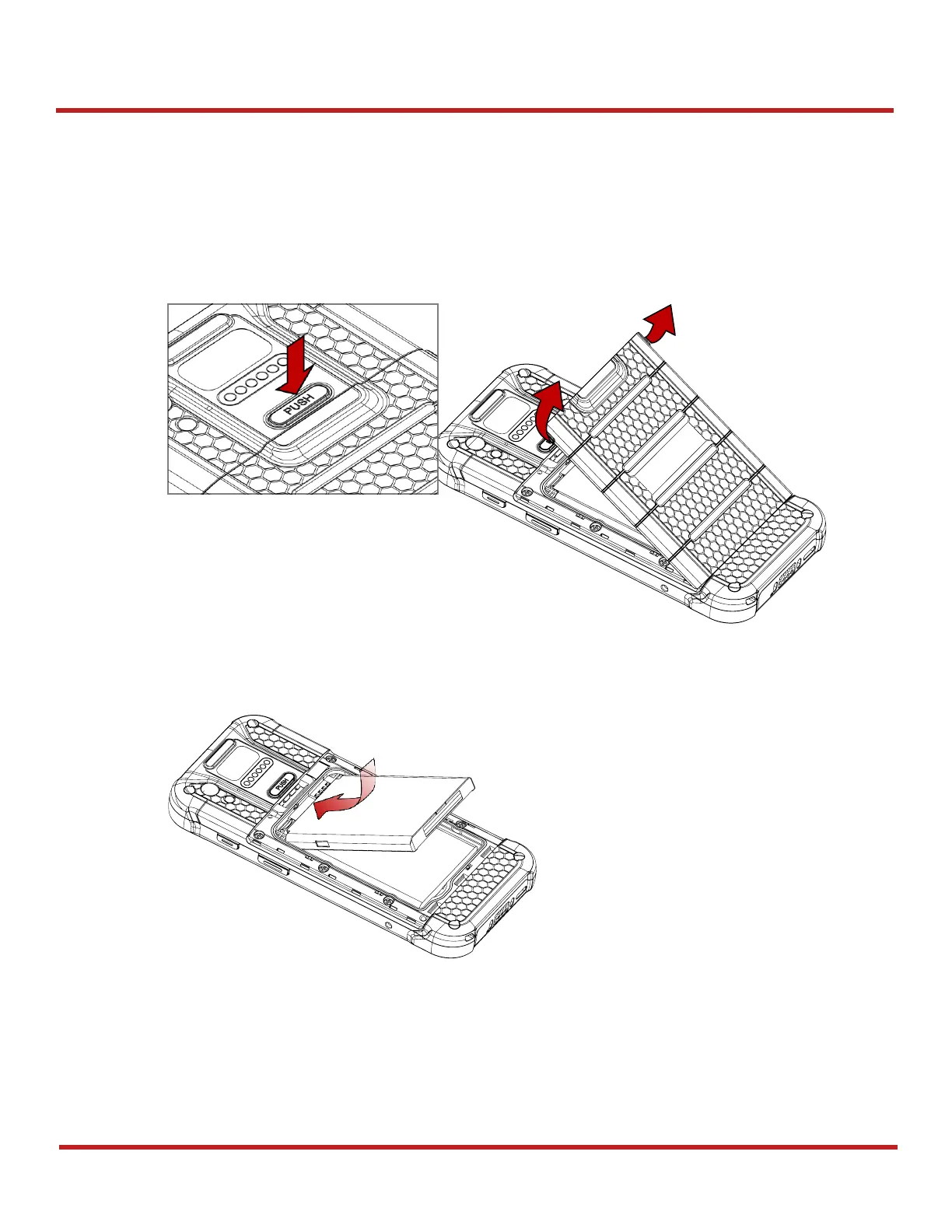 PUSH

PUSH