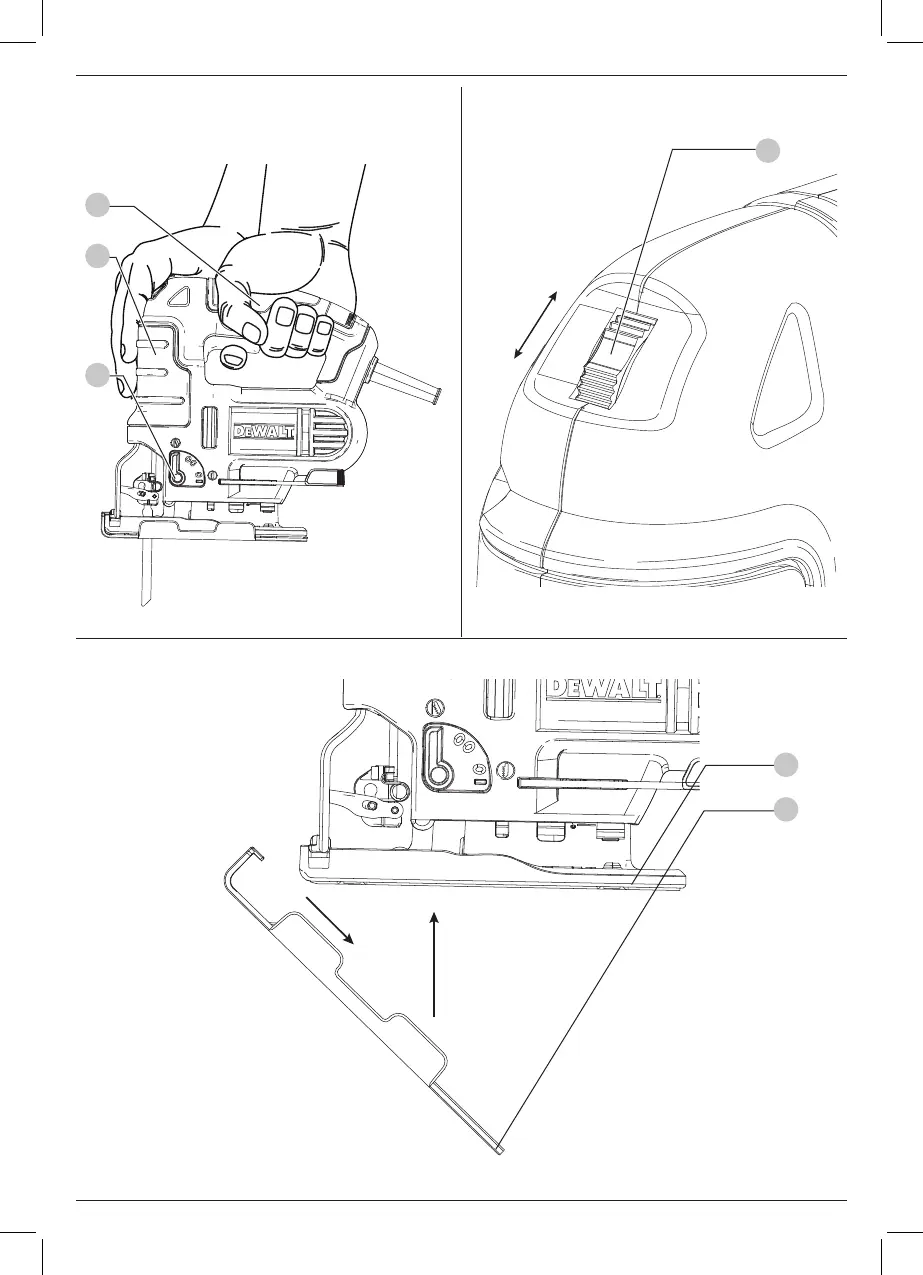 DEWALT

DEWALT