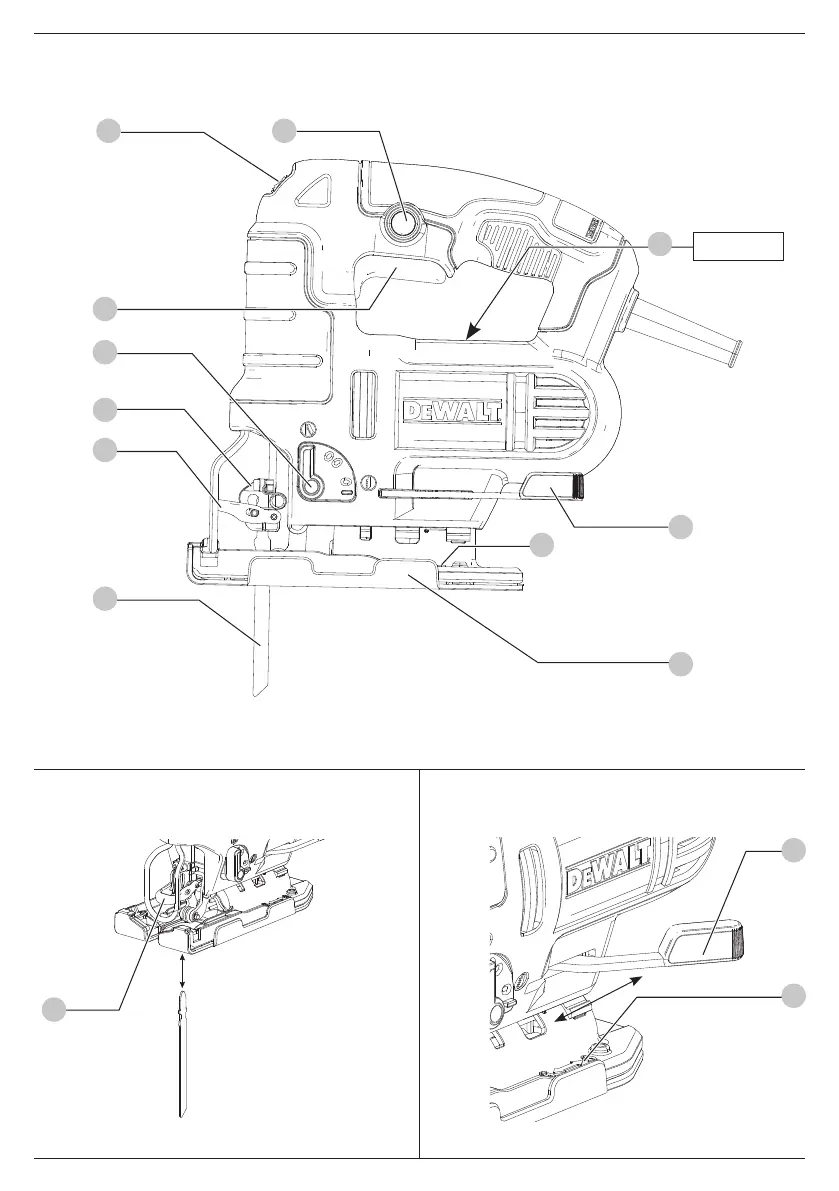 DEWALT

DEWALT