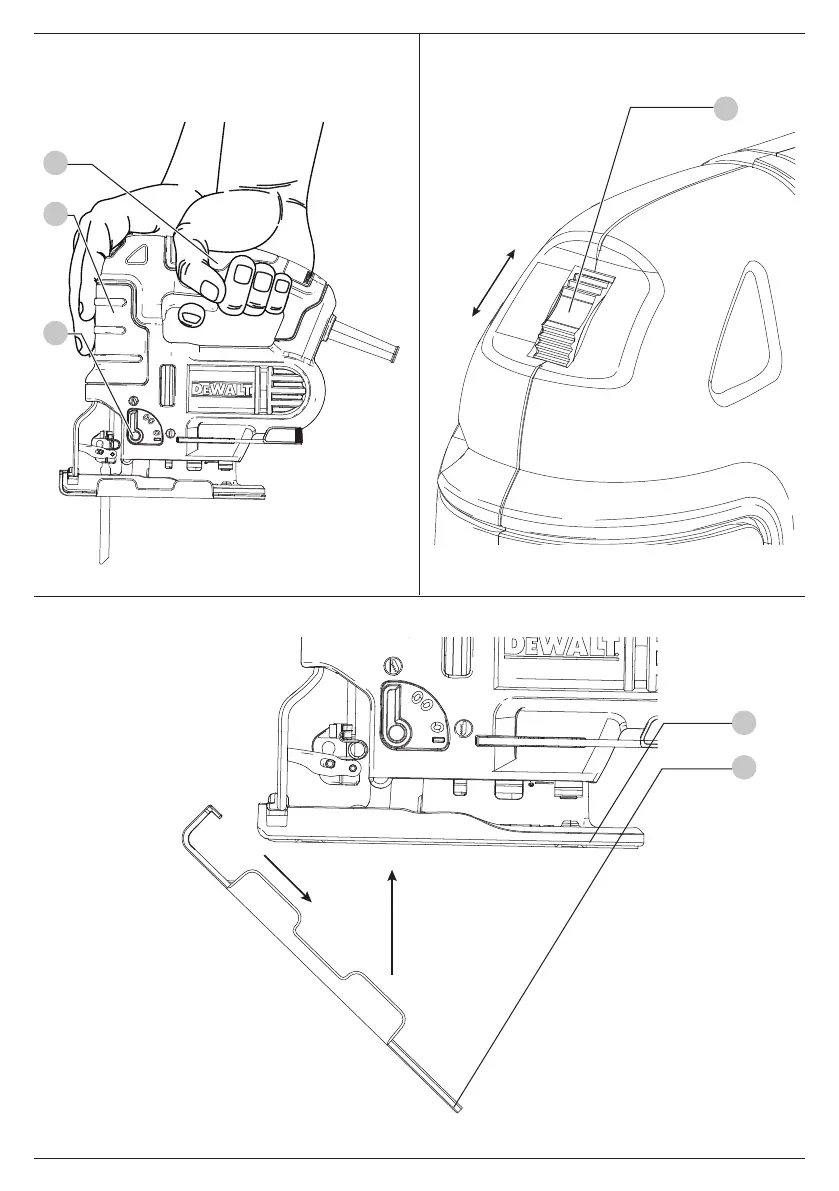 DEWALT

DEWALT