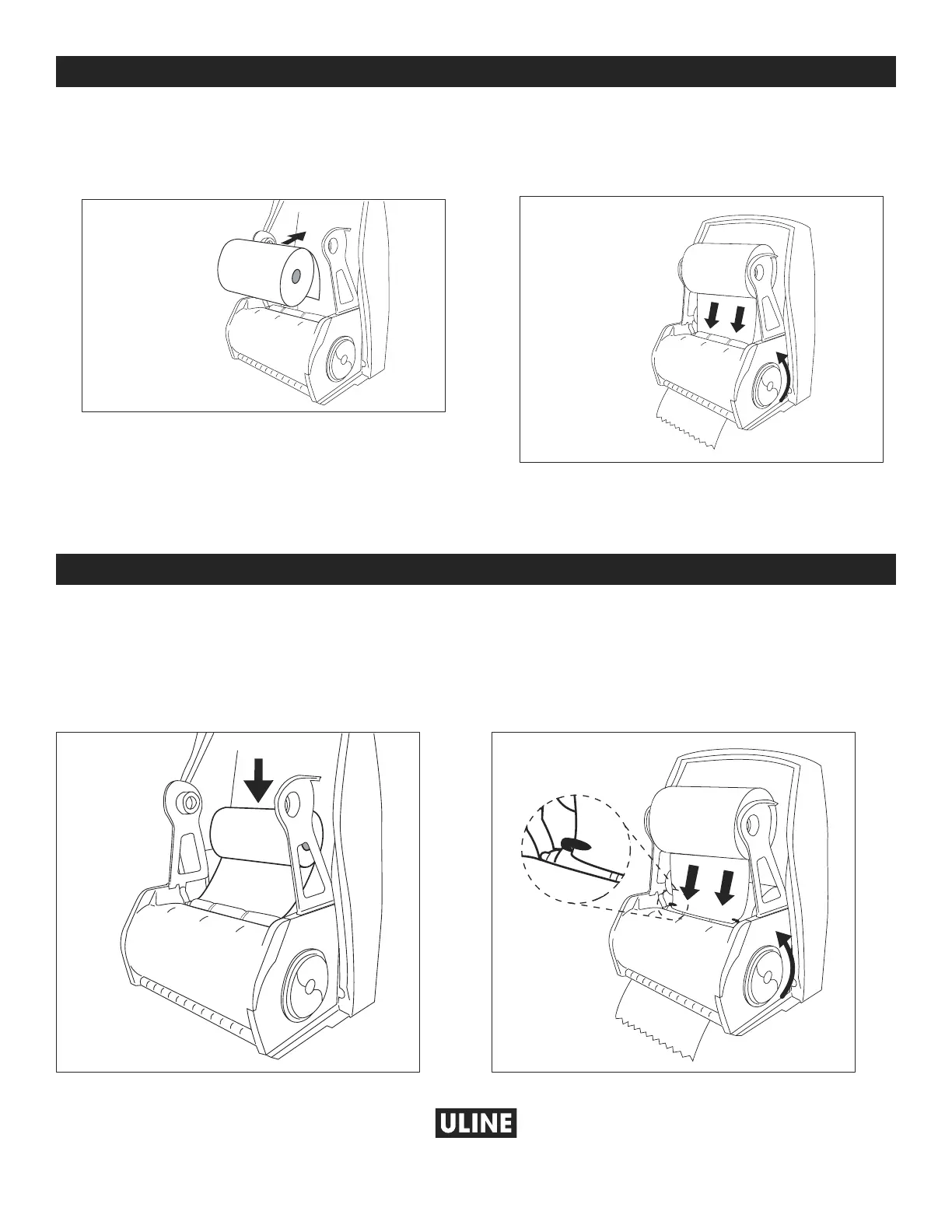 ULINE