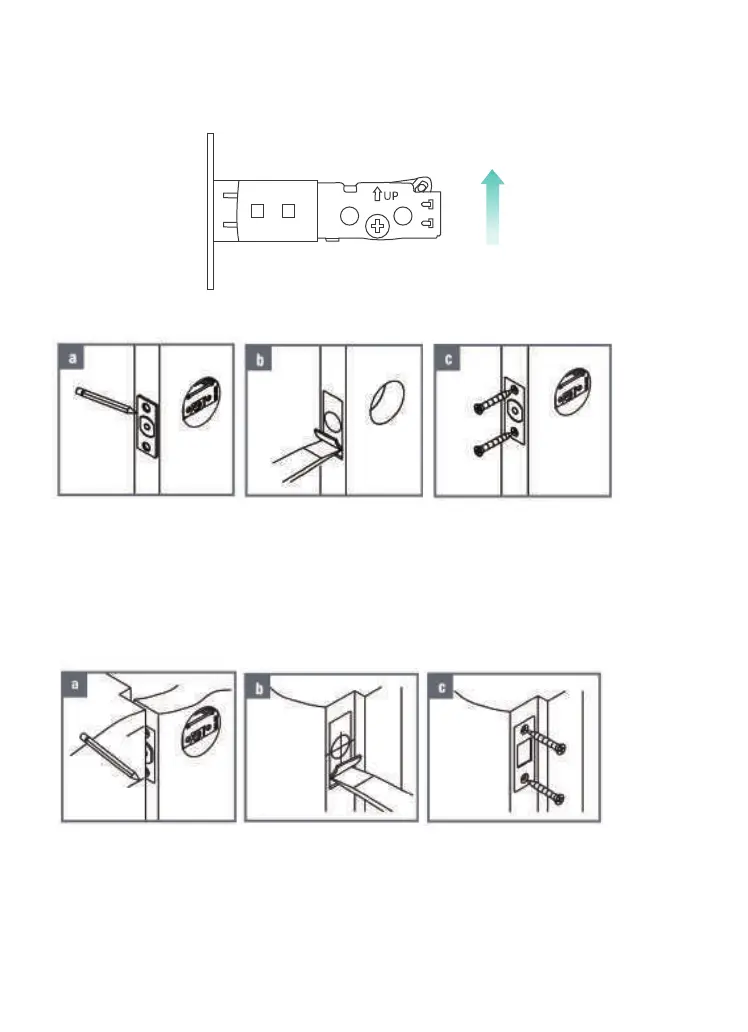 UP

a

b

c

a

b

c