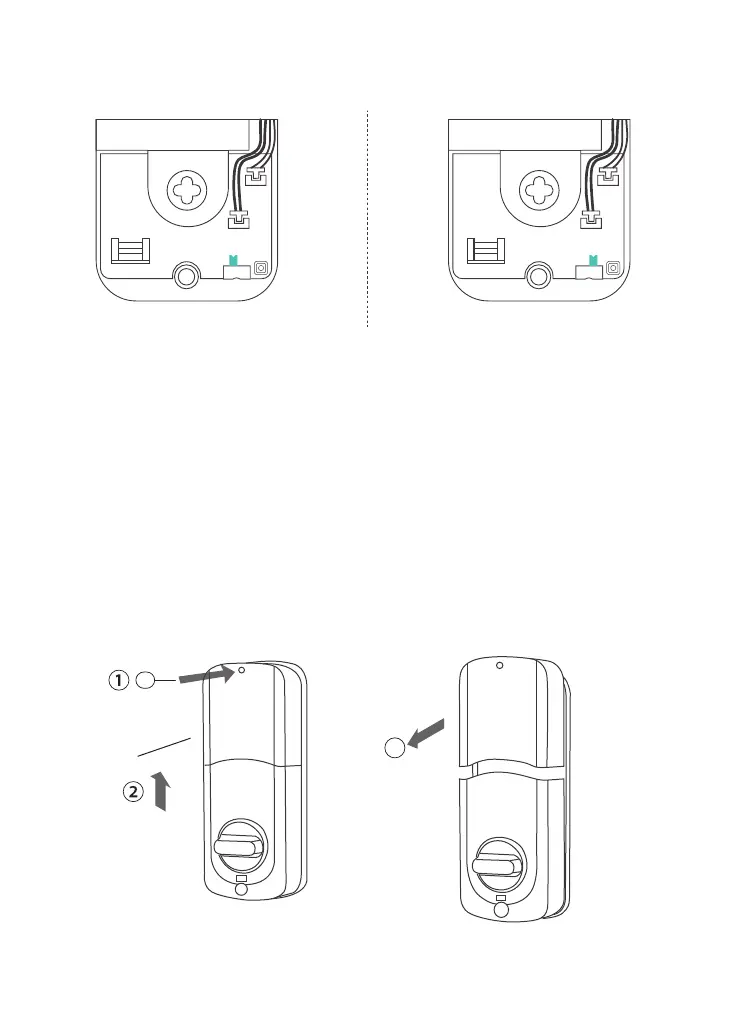 ①

②