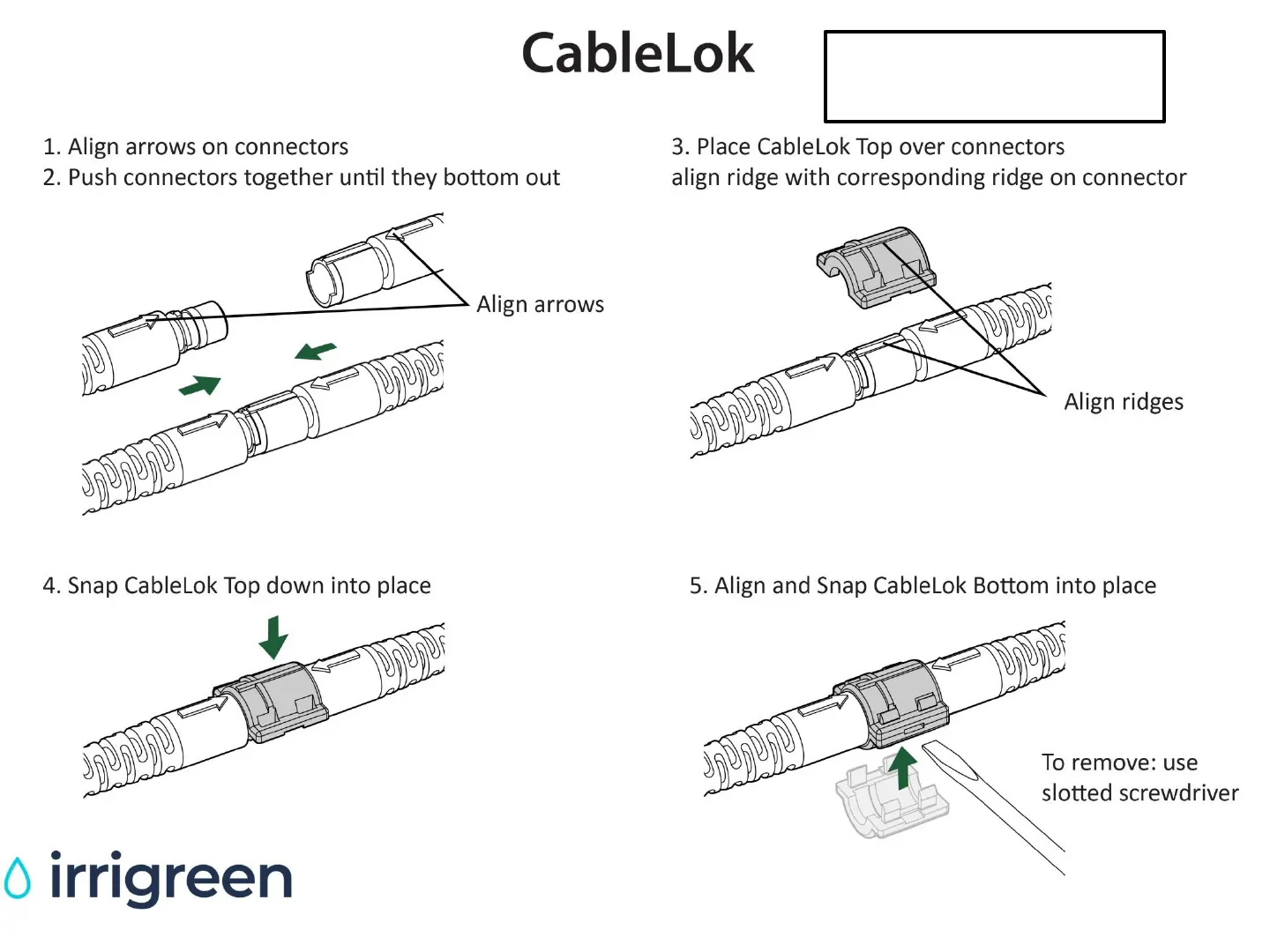 CableLok

1. Align arrows on connectors
2. Push connectors together until they bottom out

Align arrows

3. Place CableLok Top over connectors
align ridge with corresponding ridge on connector

Align ridges

4. Snap CableLok Top down into place

5. Align and Snap CableLok Bottom into place

To remove: use slotted screwdriver

irrigreen