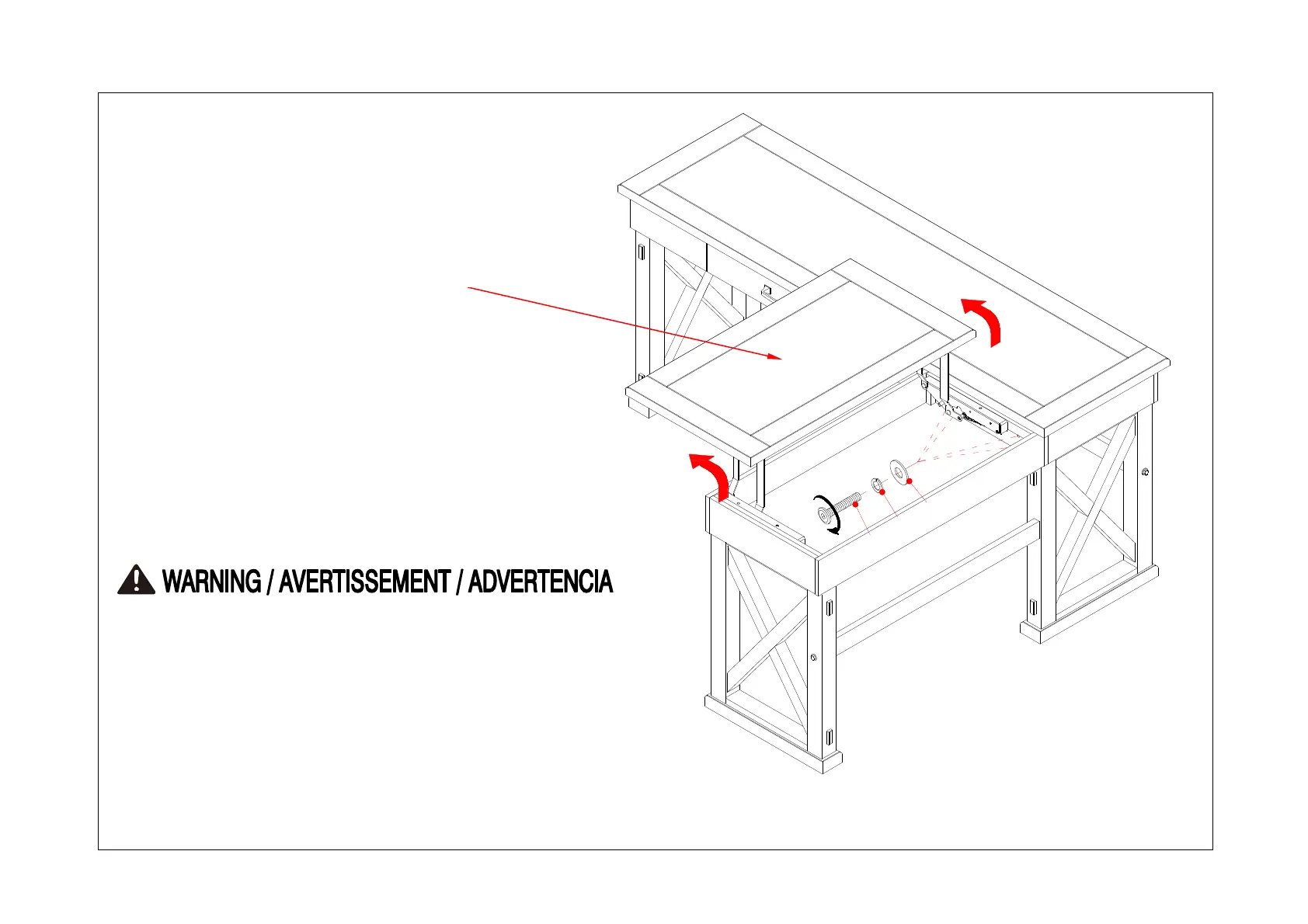 WARNING / AVERTISSEMENT / ADVERTENCIA