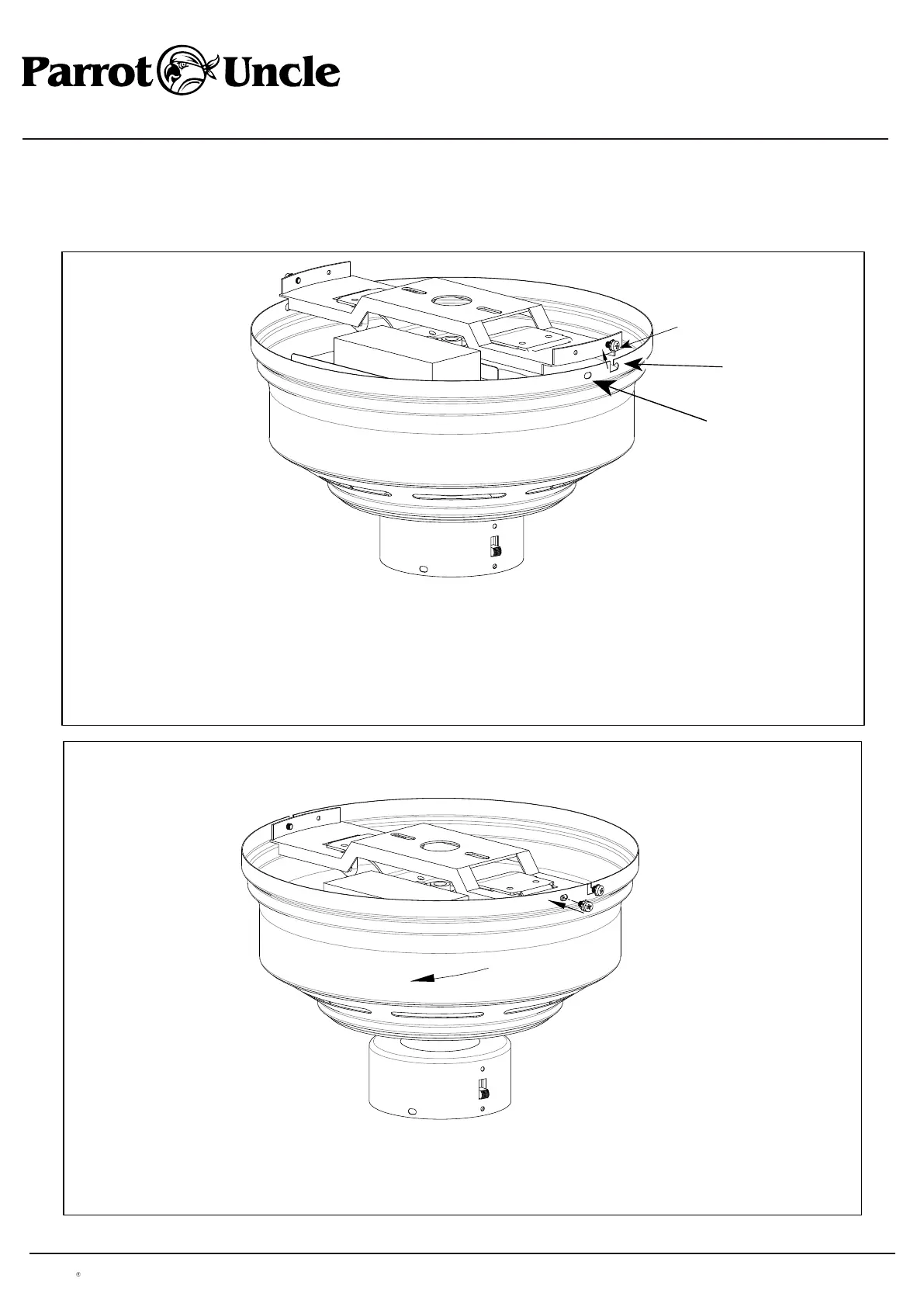 Parrot Uncle

®