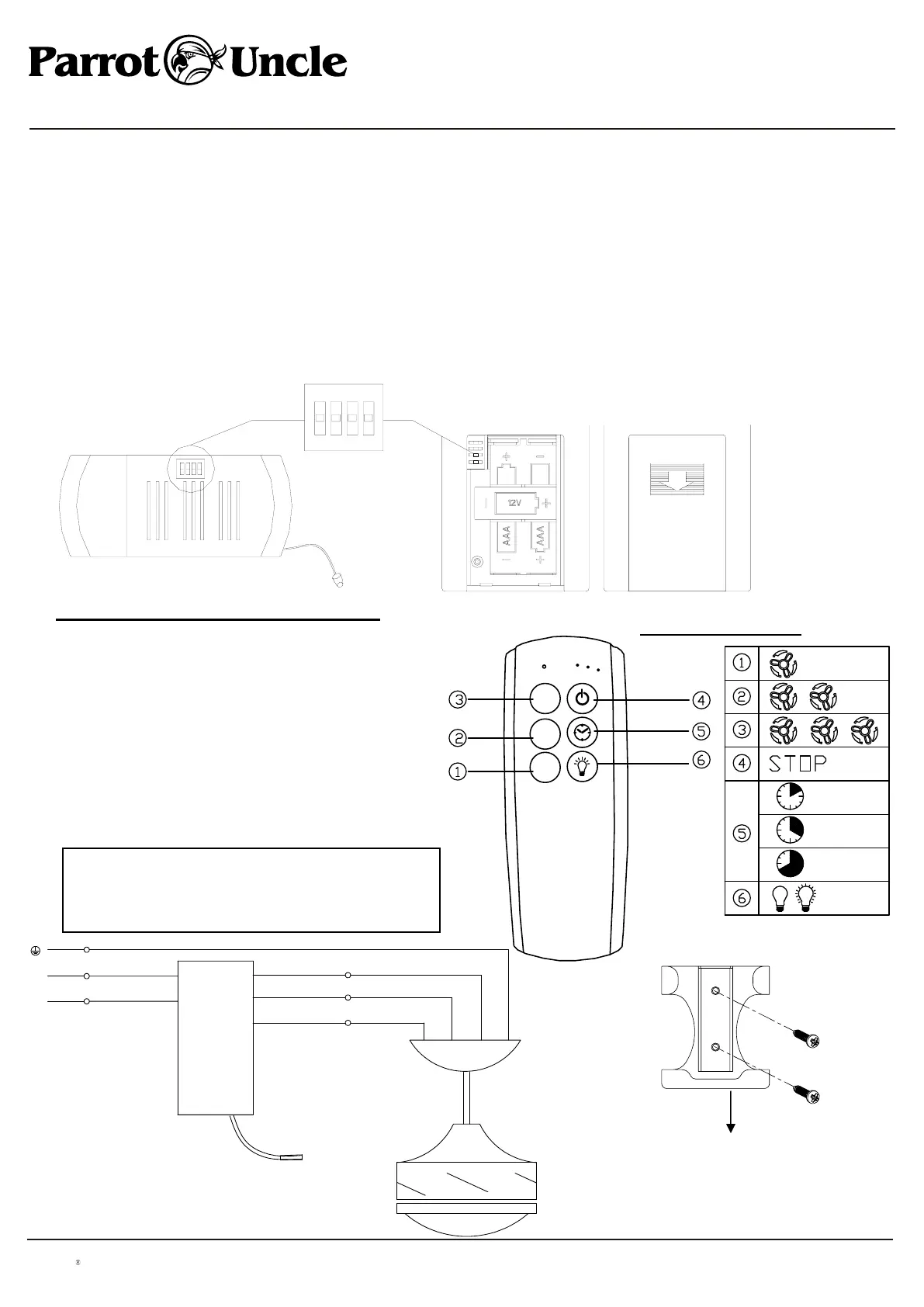 Parrot Uncle

12V

AAA

AAA

③

②

①

④

⑤

⑥

①

②

③

④ STOP

⑤

⑥

®