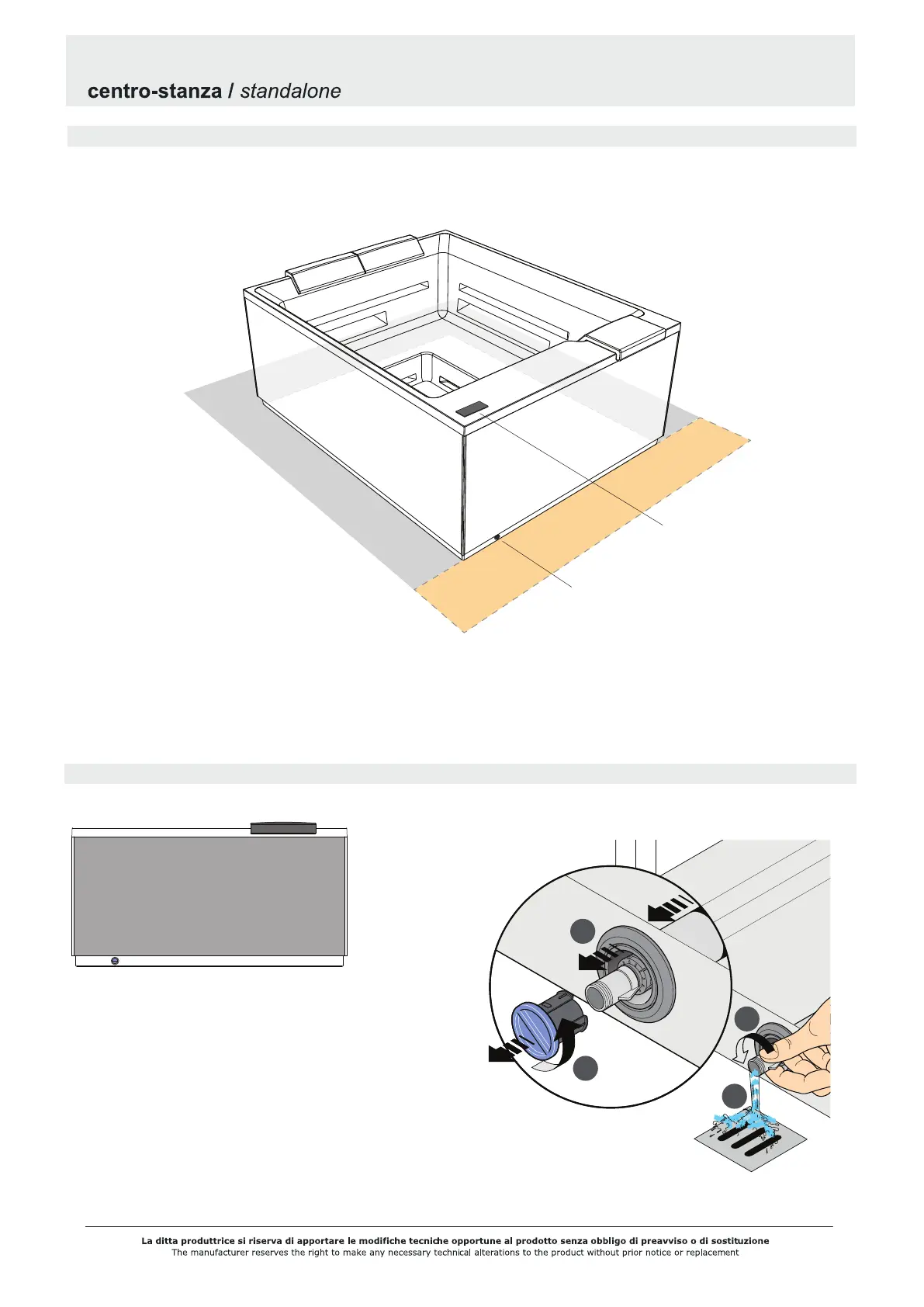 centro-stanza / standalone

La ditta produttrice si riserva di apportare le modifiche tecniche opportune al prodotto senza obbligo di preavviso o di sostituzione
The manufacturer reserves the right to make any necessary technical alterations to the product without prior notice or replacement