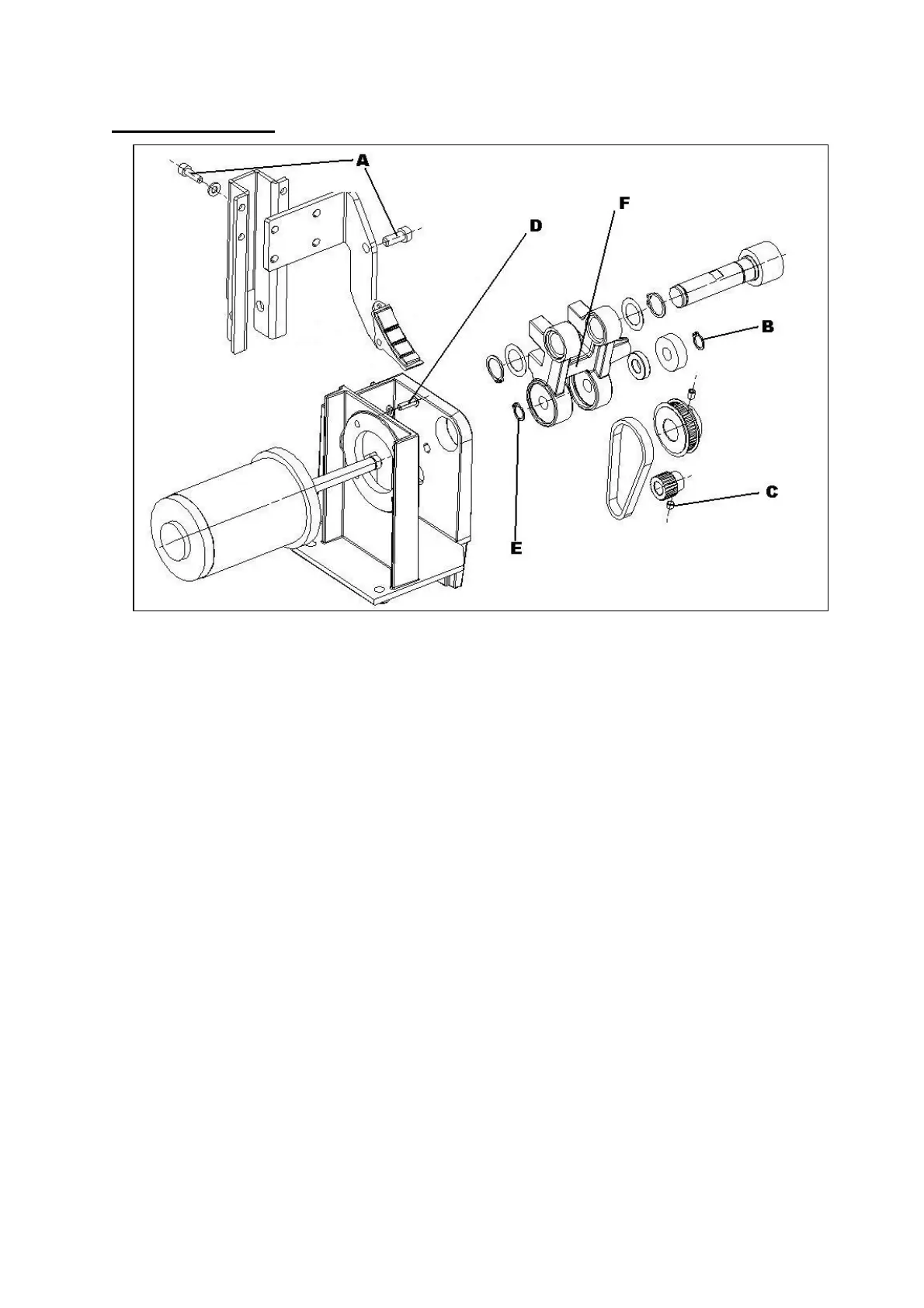 A
F
D
B
C
E