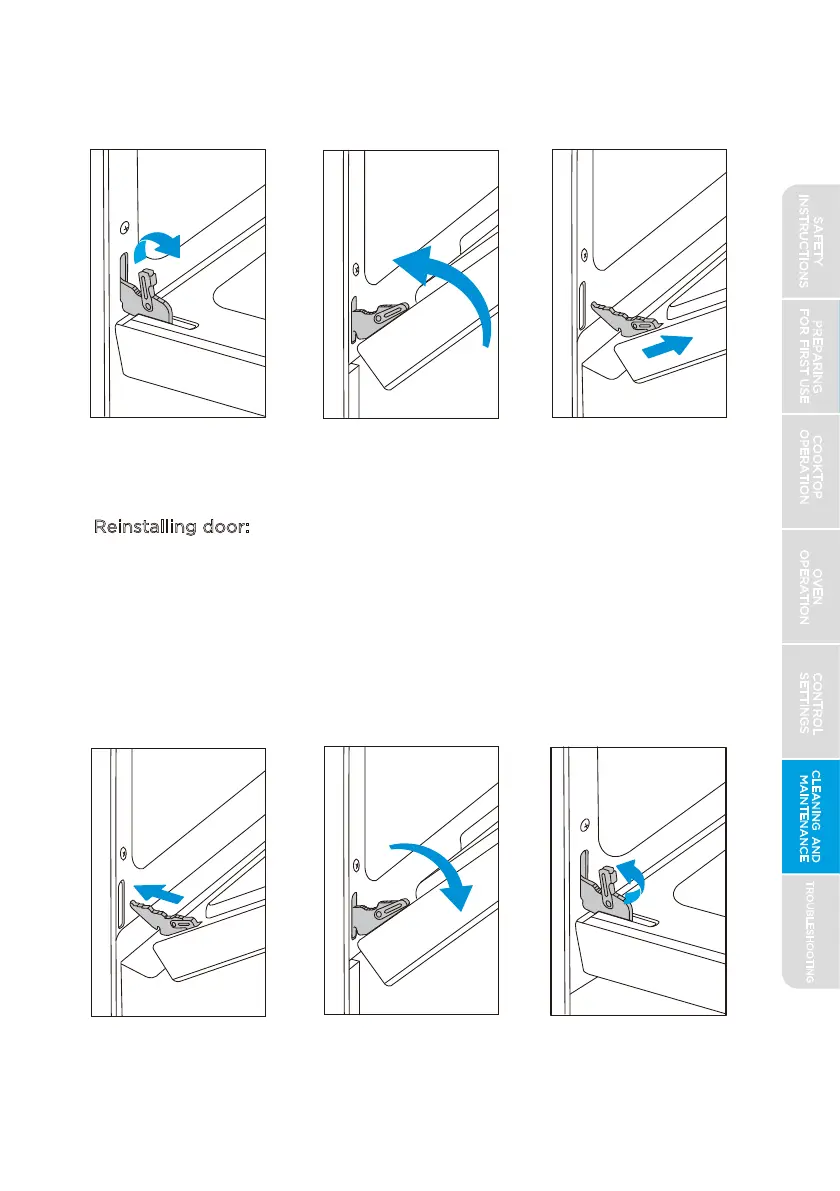 Reinstalling door:

SAFETY INSTRUCTIONS

PREPARING FOR FIRST USE

COOKTOP OPERATION

OVEN OPERATION

CONTROL SETTINGS

CLEANING AND MAINTENANCE

TROUBLESHOOTING