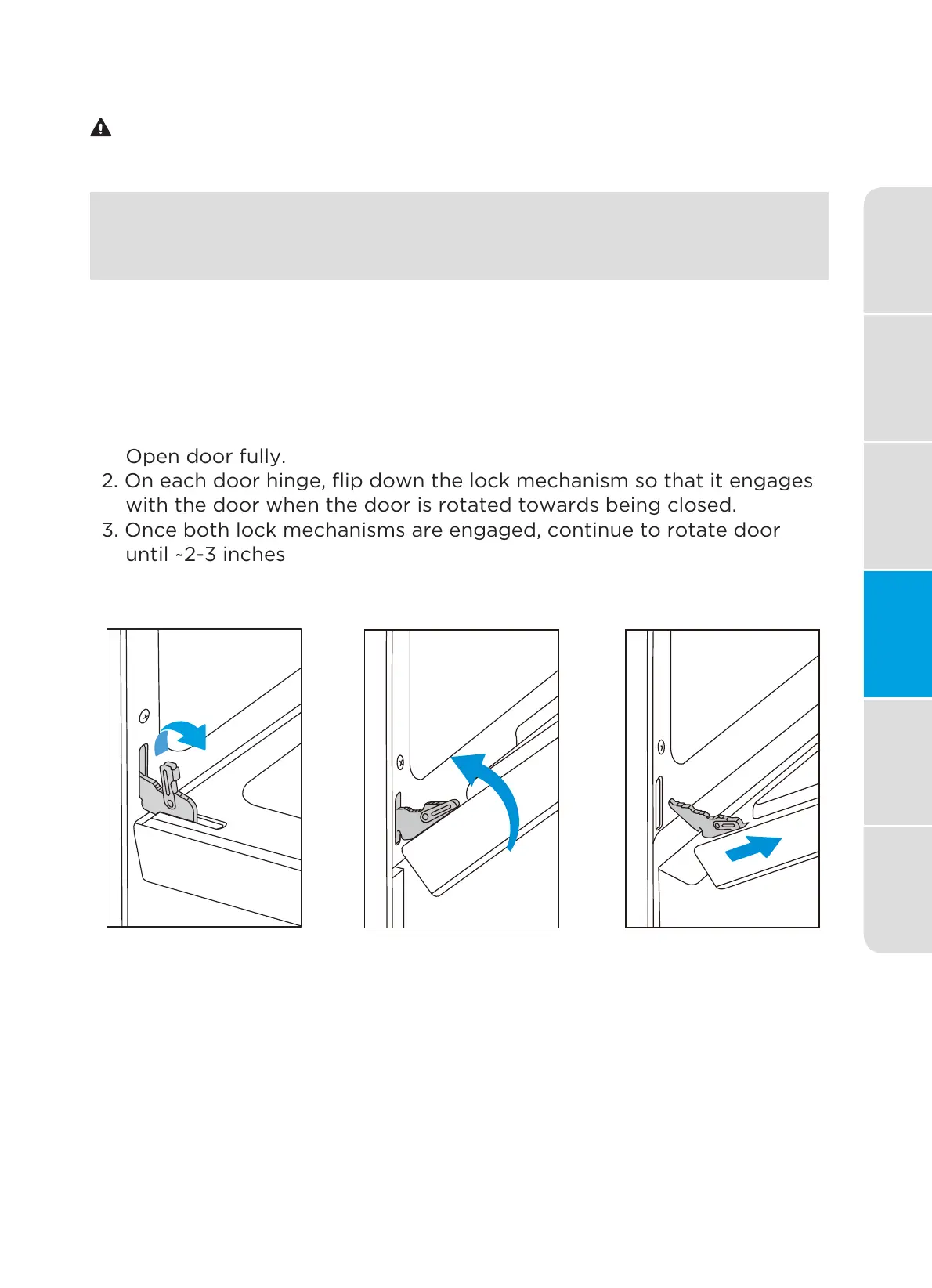 Open door fully.
2. On each door hinge, flip down the lock mechanism so that it engages with the door when the door is rotated towards being closed.
3. Once both lock mechanisms are engaged, continue to rotate door until ~2-3 inches