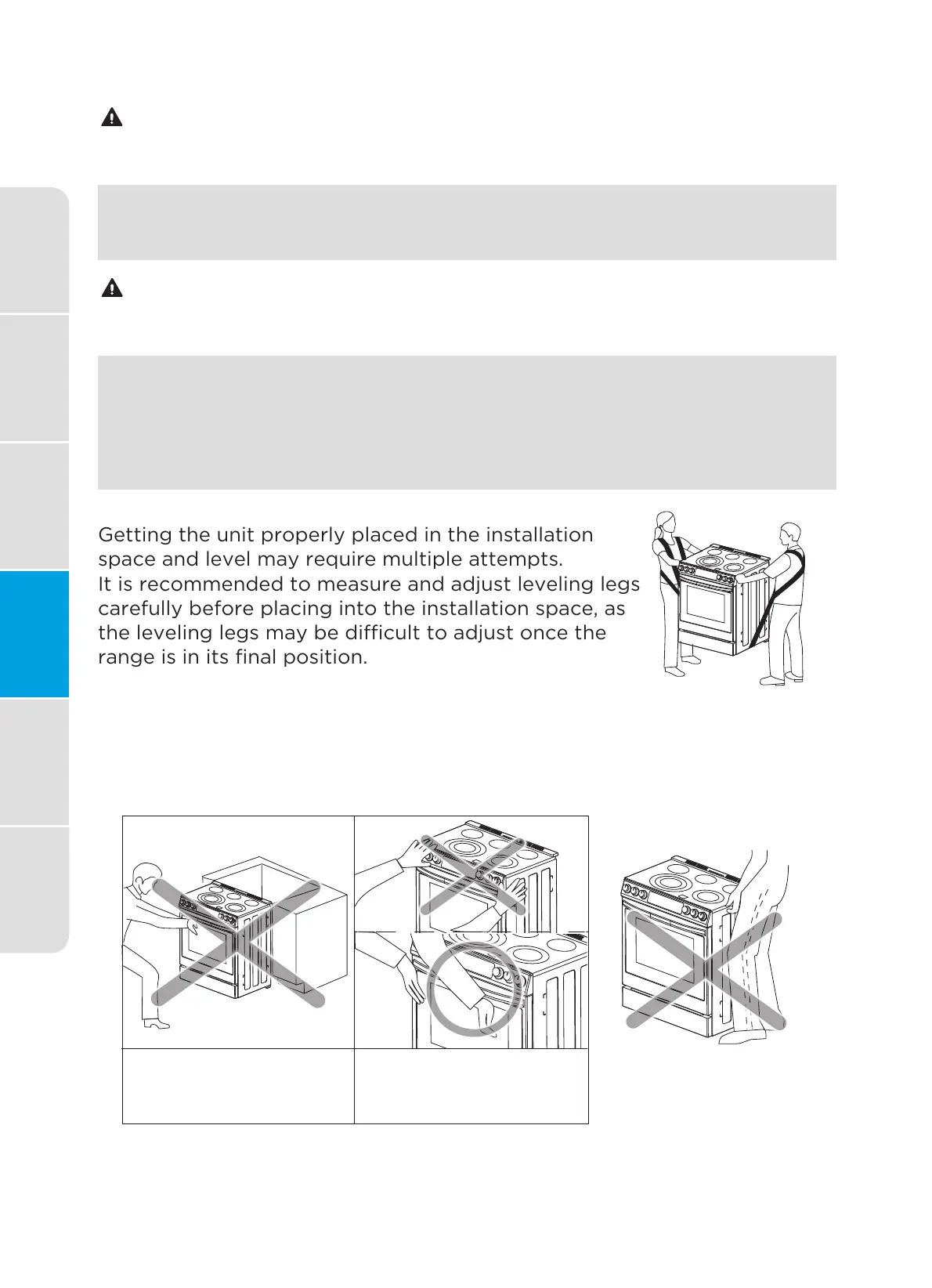 Getting the unit properly placed in the installation space and level may require multiple attempts. It is recommended to measure and adjust leveling legs carefully before placing into the installation space, as the leveling legs may be difficult to adjust once the range is in its final position.