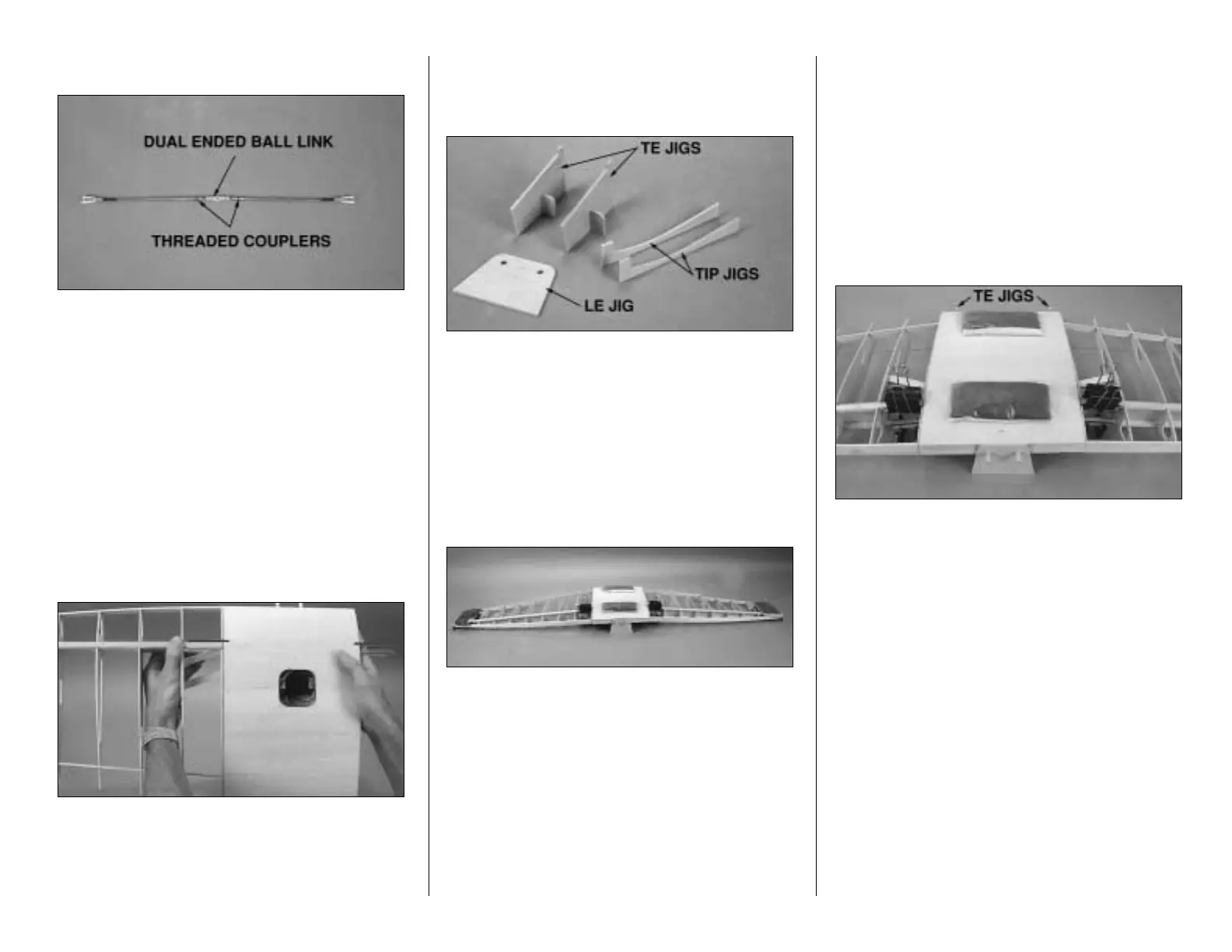 DUAL ENDED BALL LINK

THREADED COUPLERS

TE JIGS

TIP JIGS

LE JIG

TE JIGS