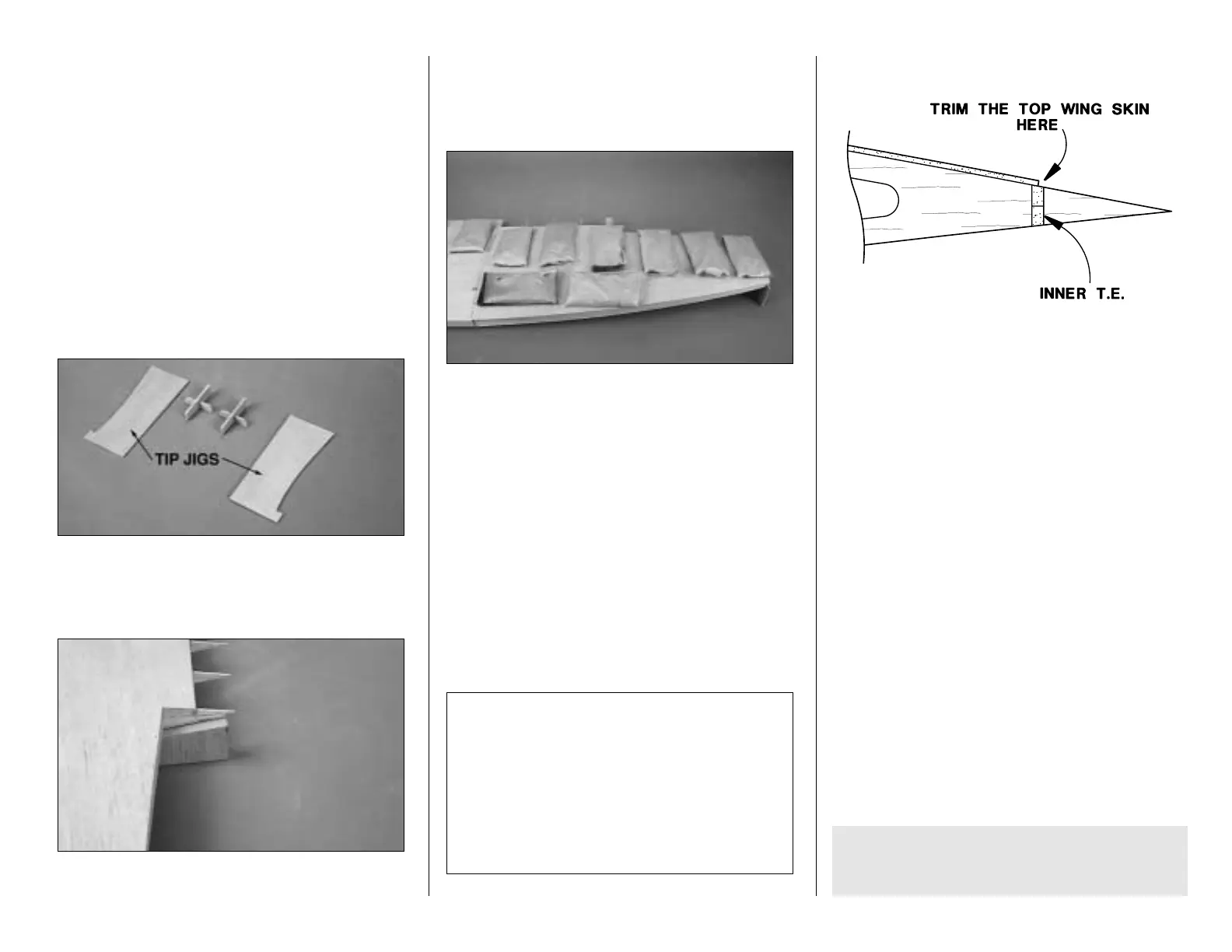 TIP JIGS

TRIM THE TOP WING SKIN HERE

INNER T.E.