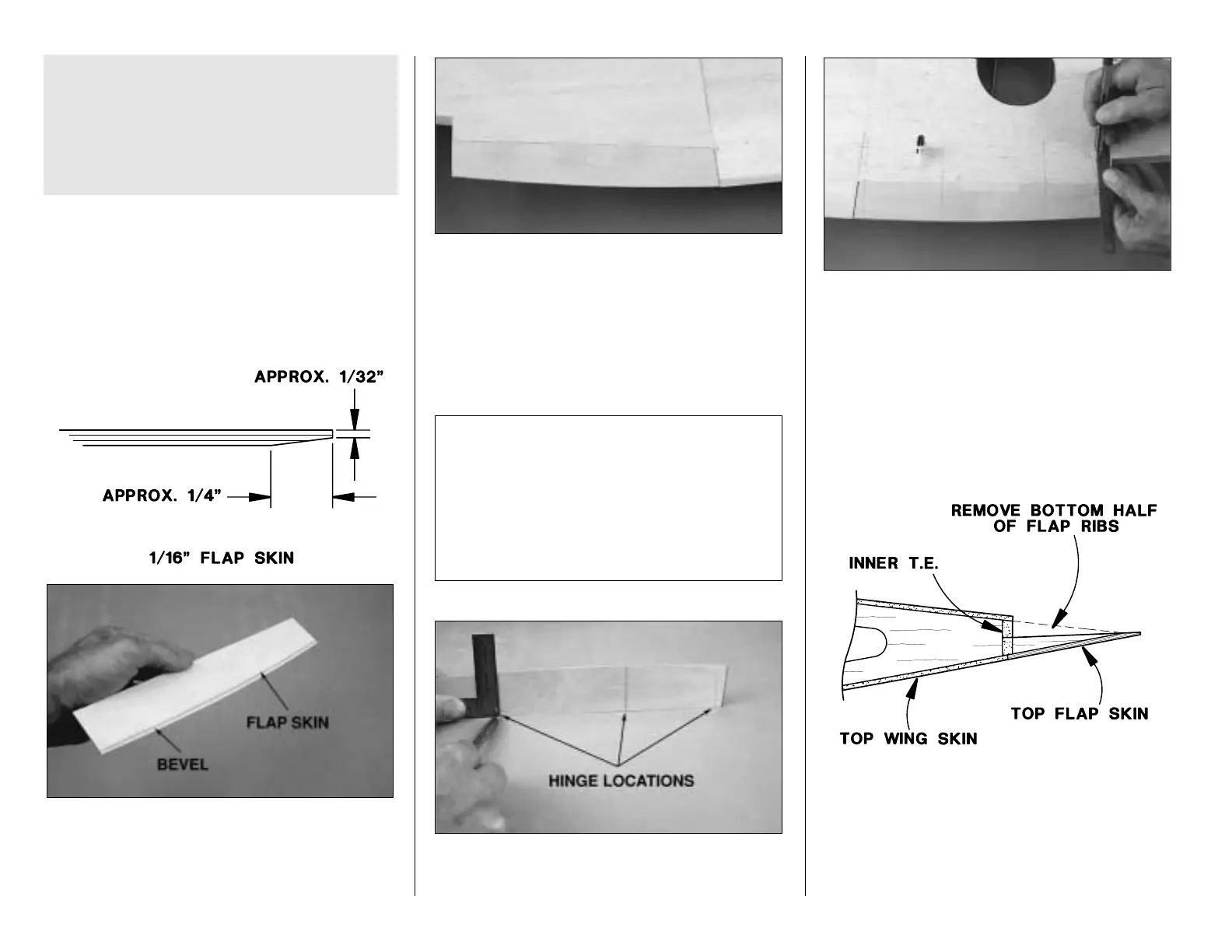 APPROX. 1/32"

APPROX. 1/4"

1/16" FLAP SKIN

FLAP SKIN

BEVEL

HINGE LOCATIONS

REMOVE BOTTOM HALF OF FLAP RIBS

INNER T.E.

TOP FLAP SKIN

TOP WING SKIN